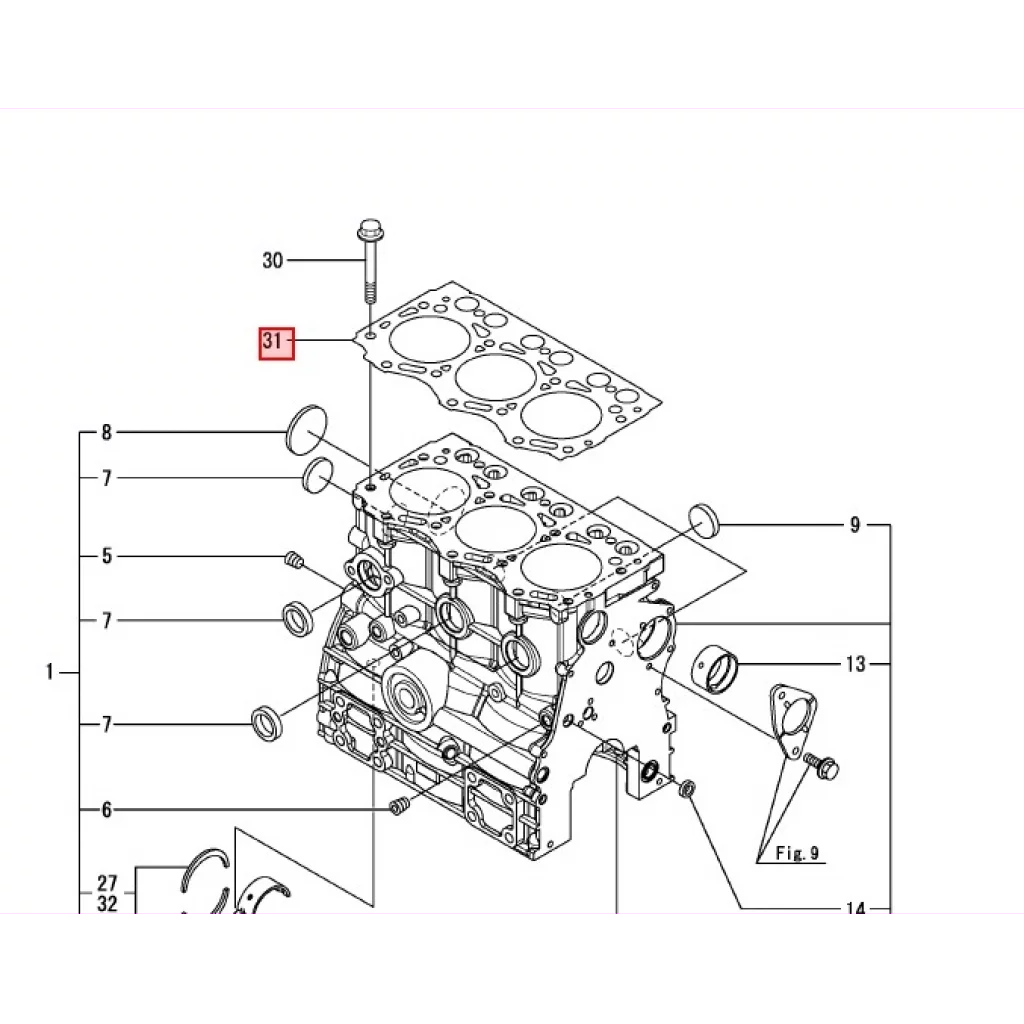 30
31
8
7
5
7
1
7
6
27
32
9
13
Fig. 9
14