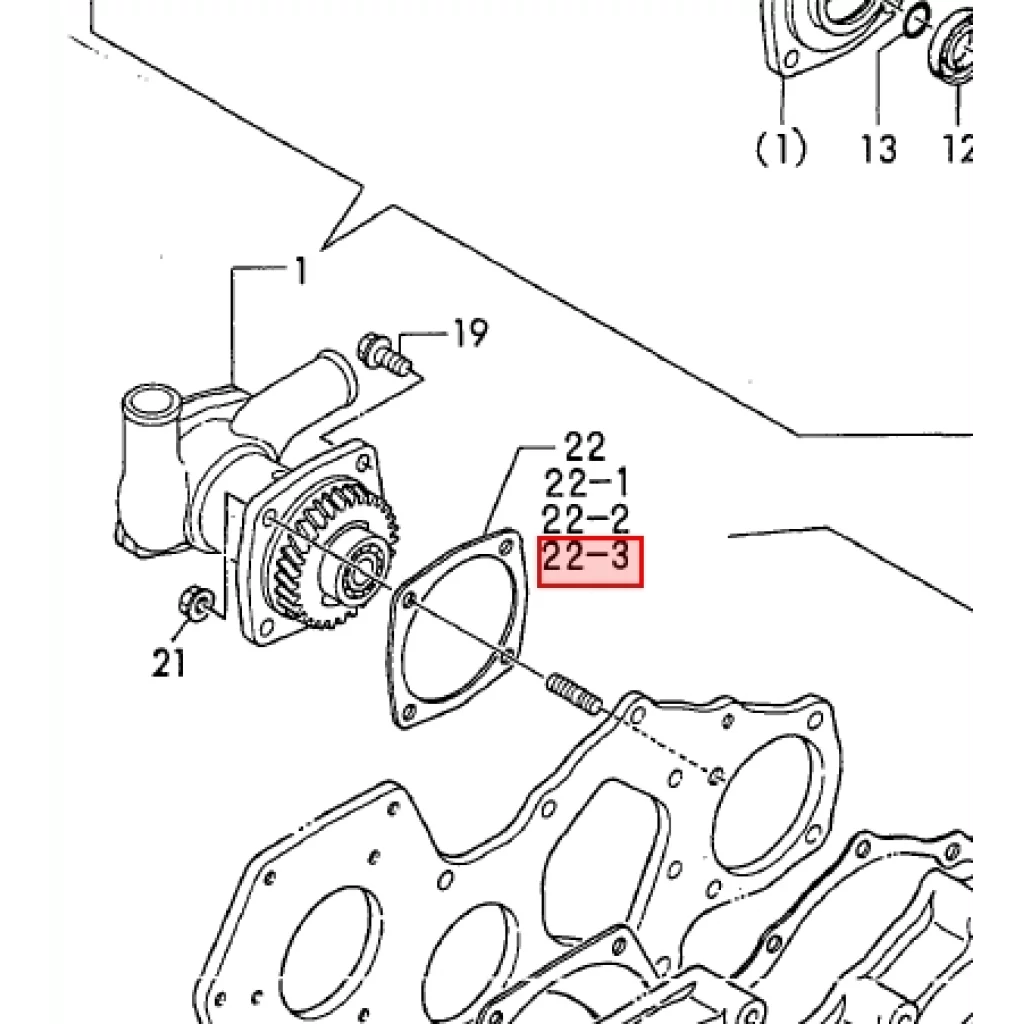 (1)
13
12
1
19
22
22-1
22-2
22-3
21