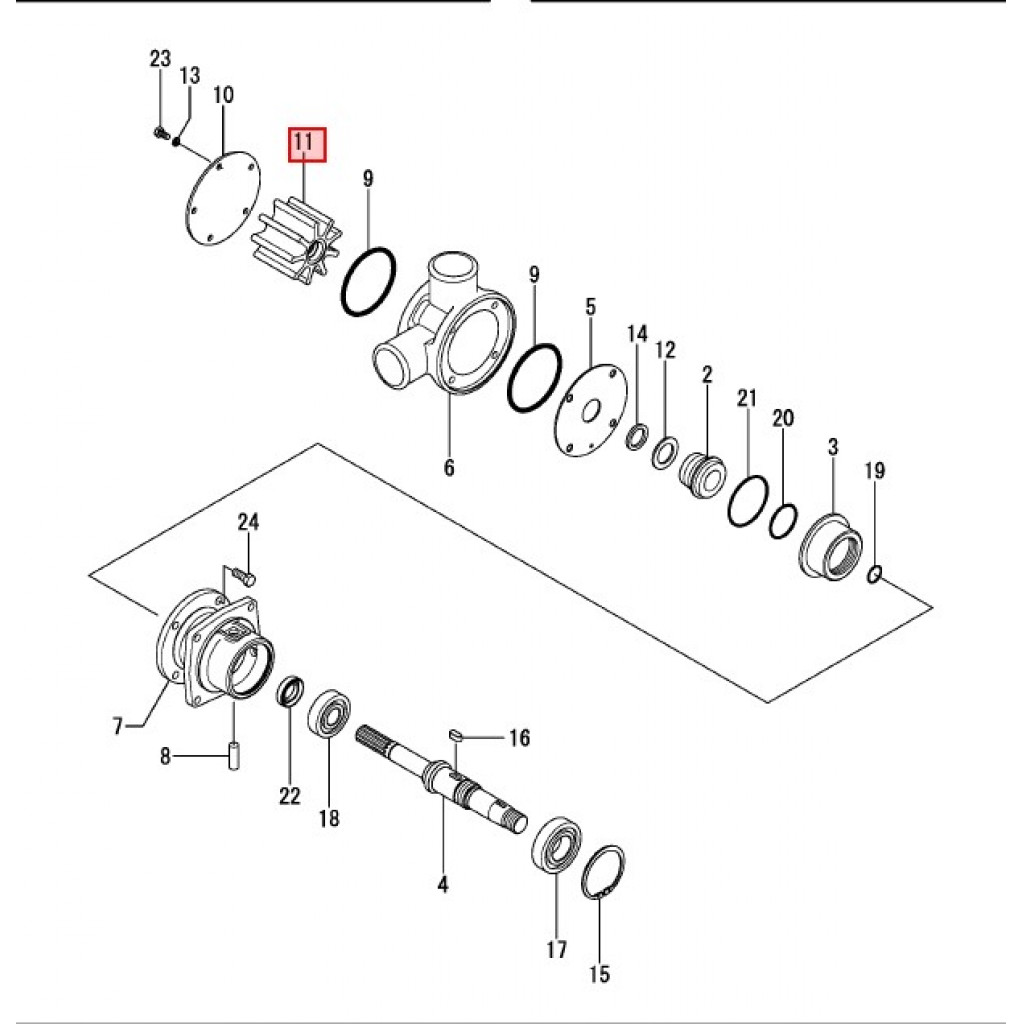 23
13
10
11
9
9
5
14
12
2
21
20
3
19
6
24
7
8
22
18
16
4
17
15