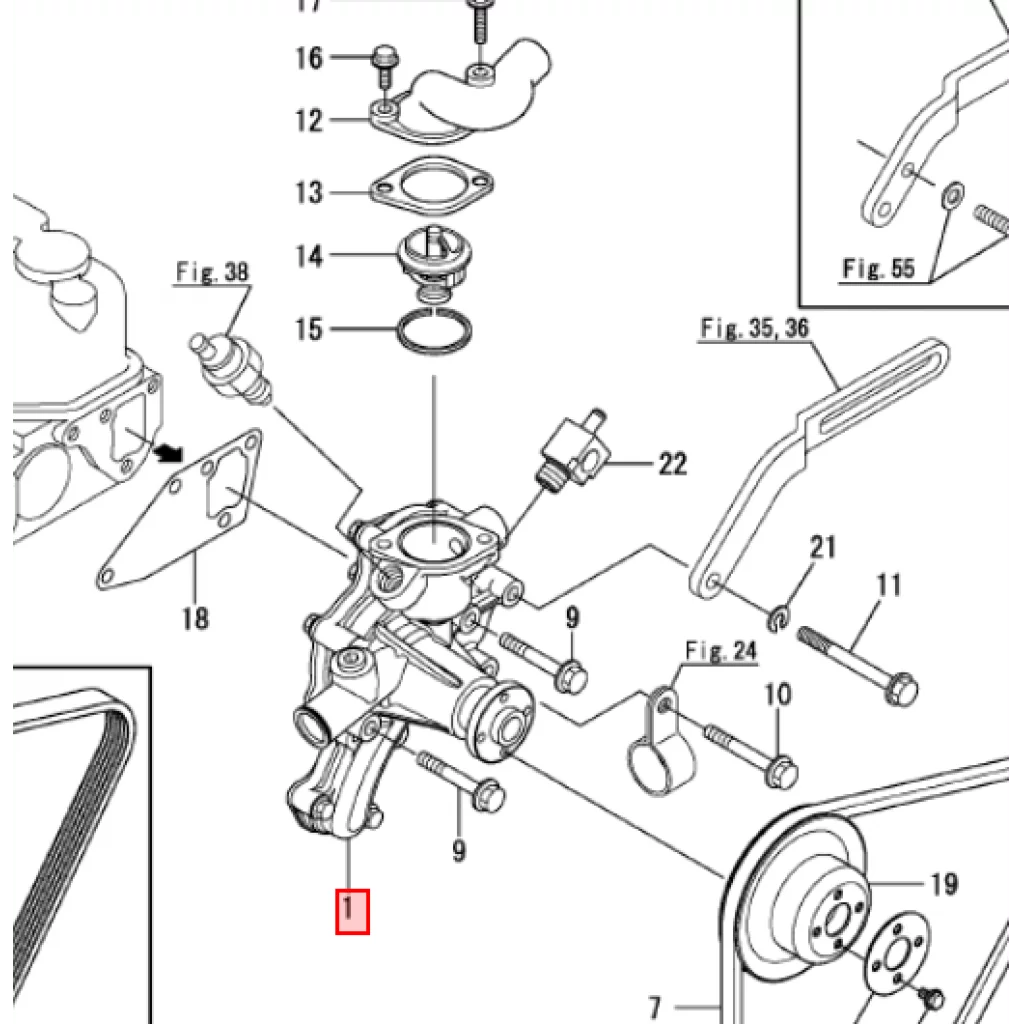 17
16
12
13
14
15
Fig. 38
Fig. 55
Fig. 35, 36
22
21
11
18
9
Fig. 24
10
9
1
19
7