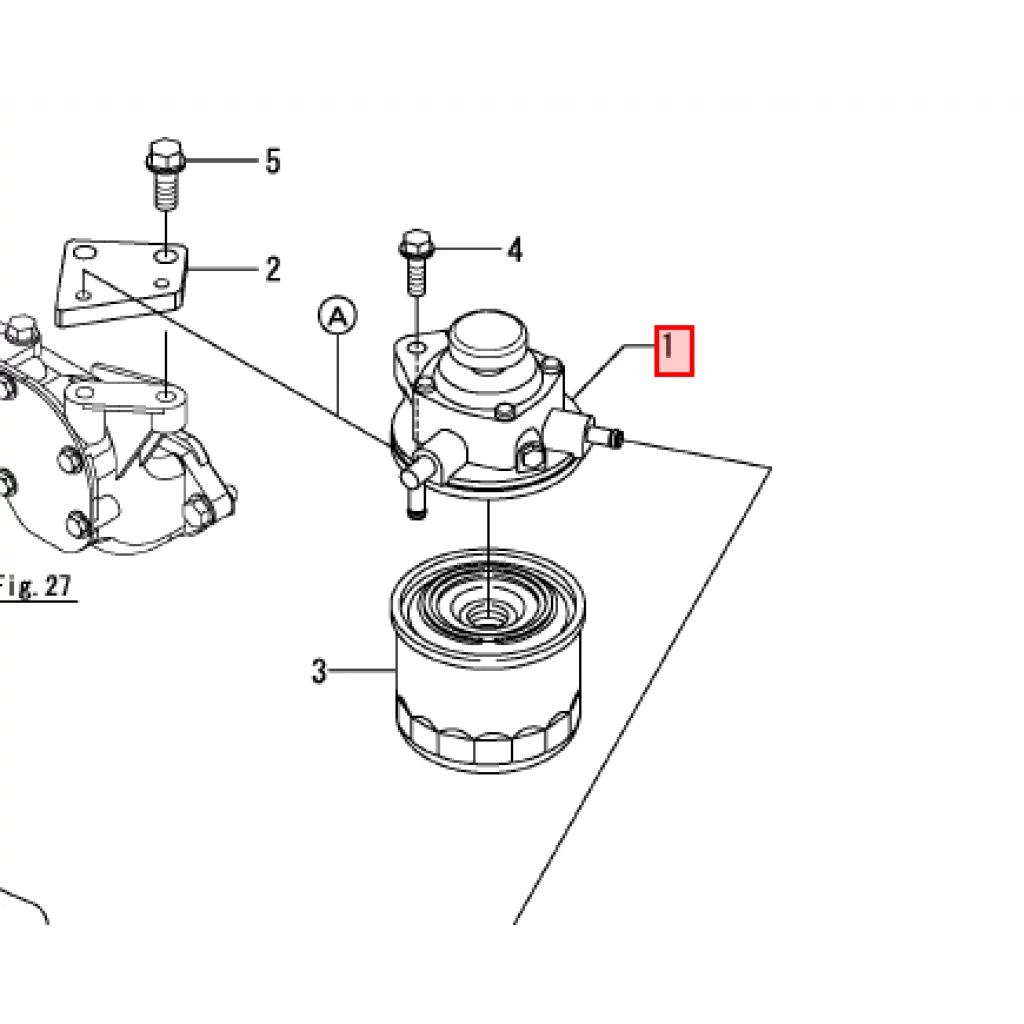 5
2
4
A
1
Fig. 27
3