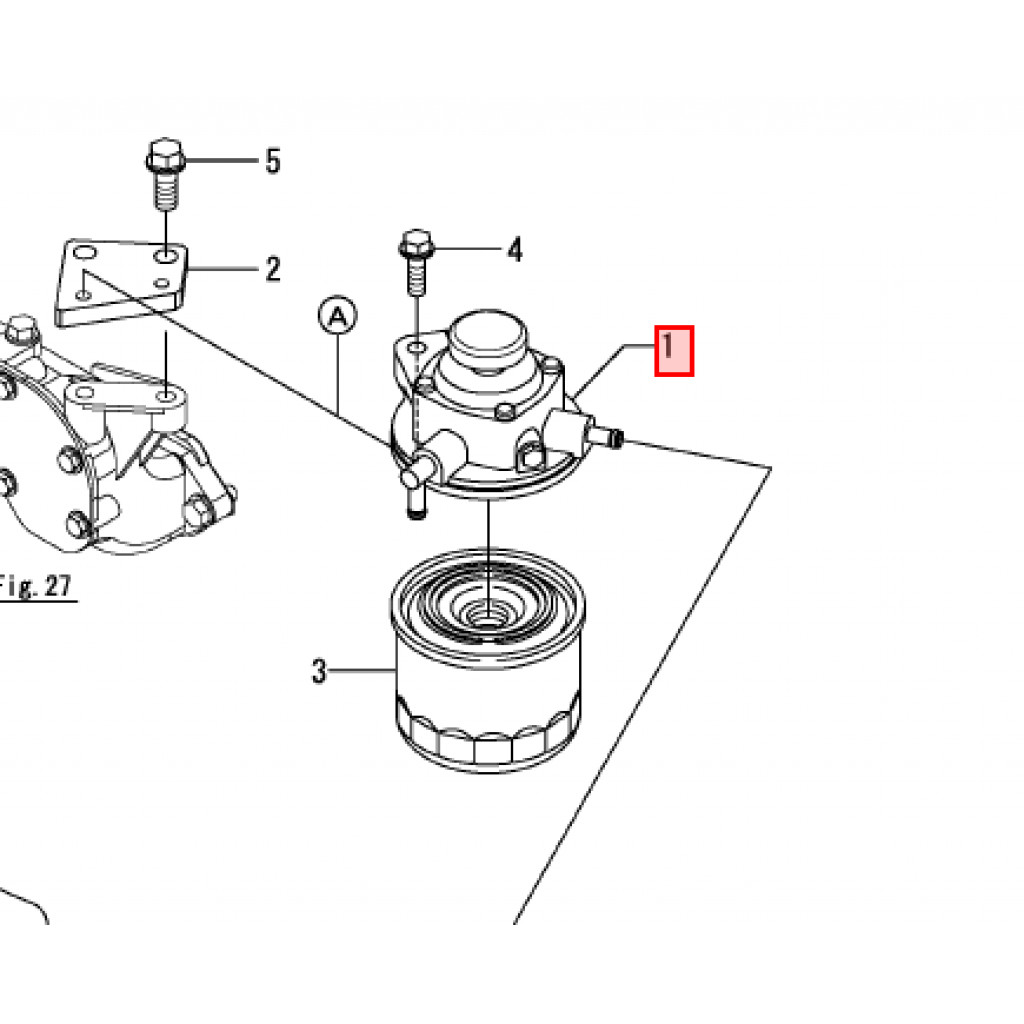 5
2
4
A
1
Fig. 27
3