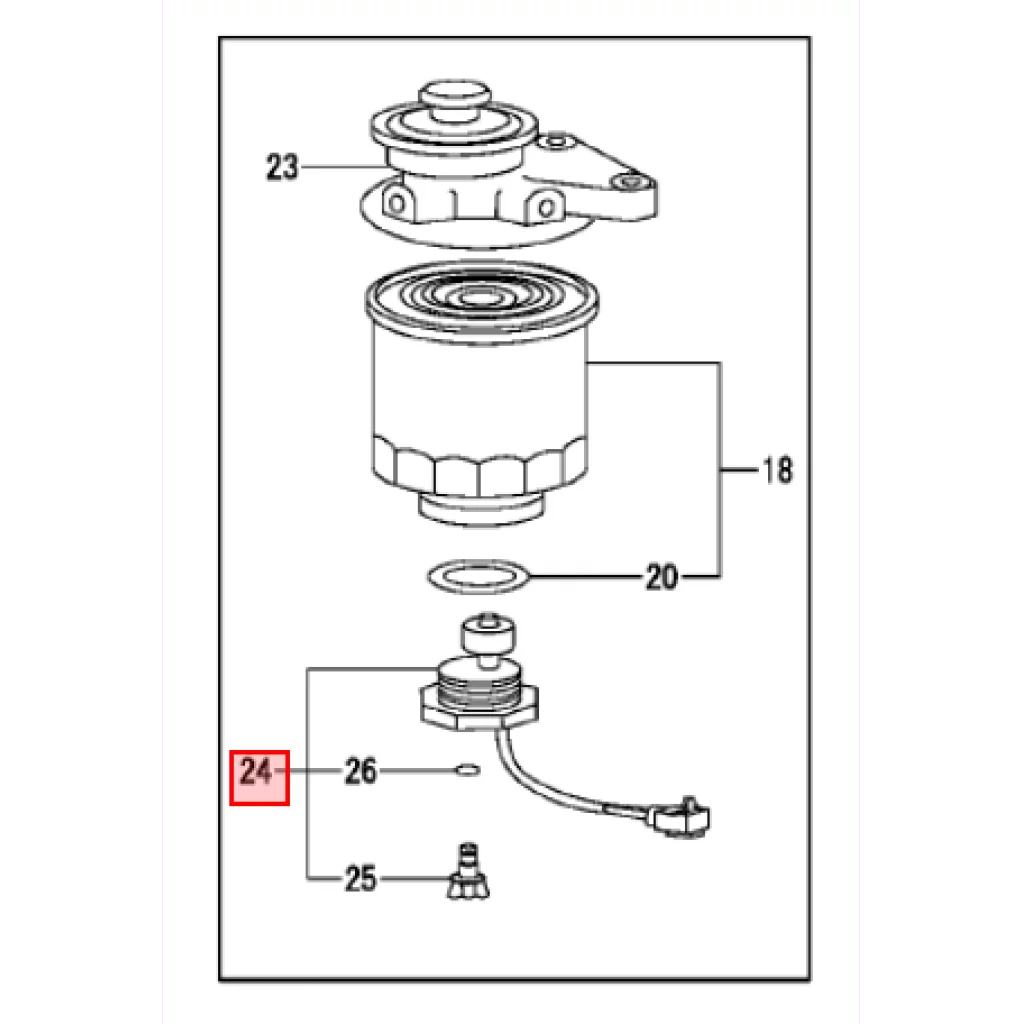 23

18

20

24

26

25