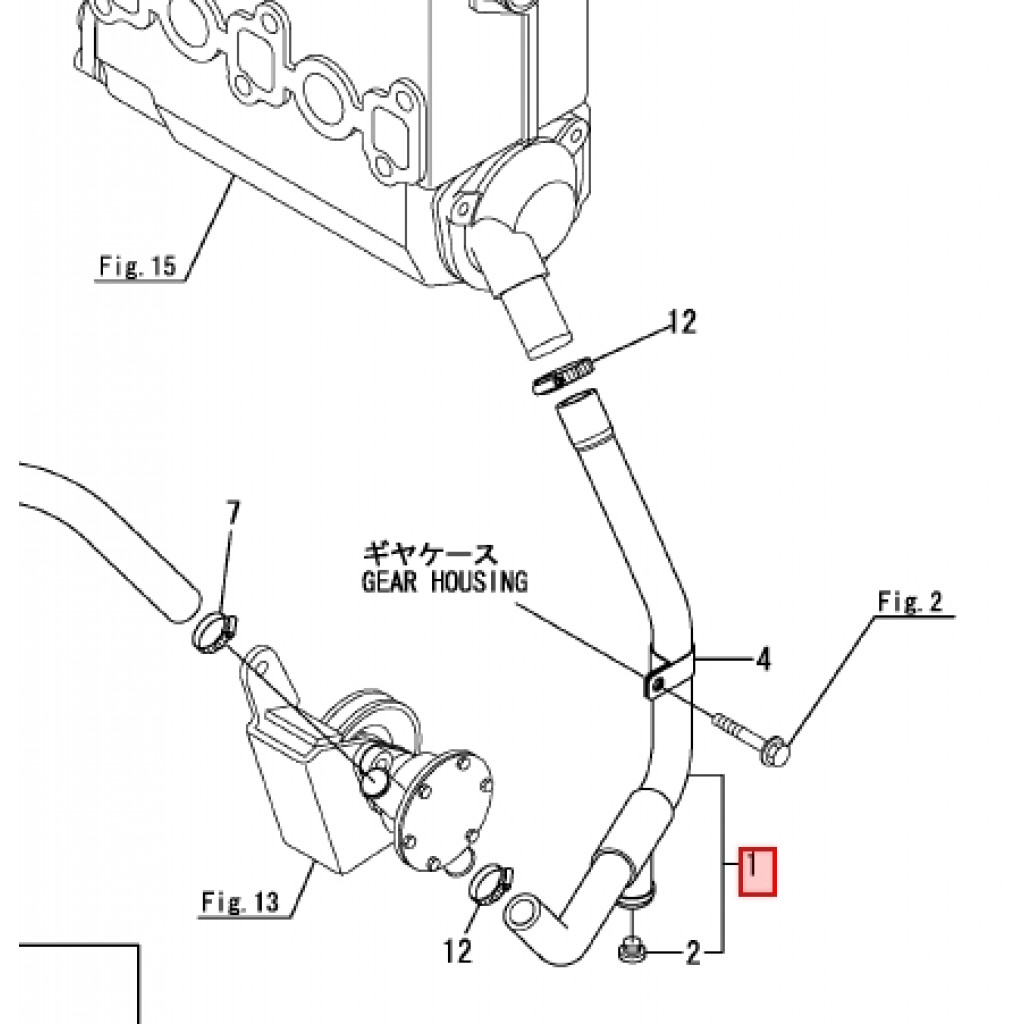 Fig. 15

12

7

ギヤケース
GEAR HOUSING

Fig. 2

4

1

Fig. 13

12

2