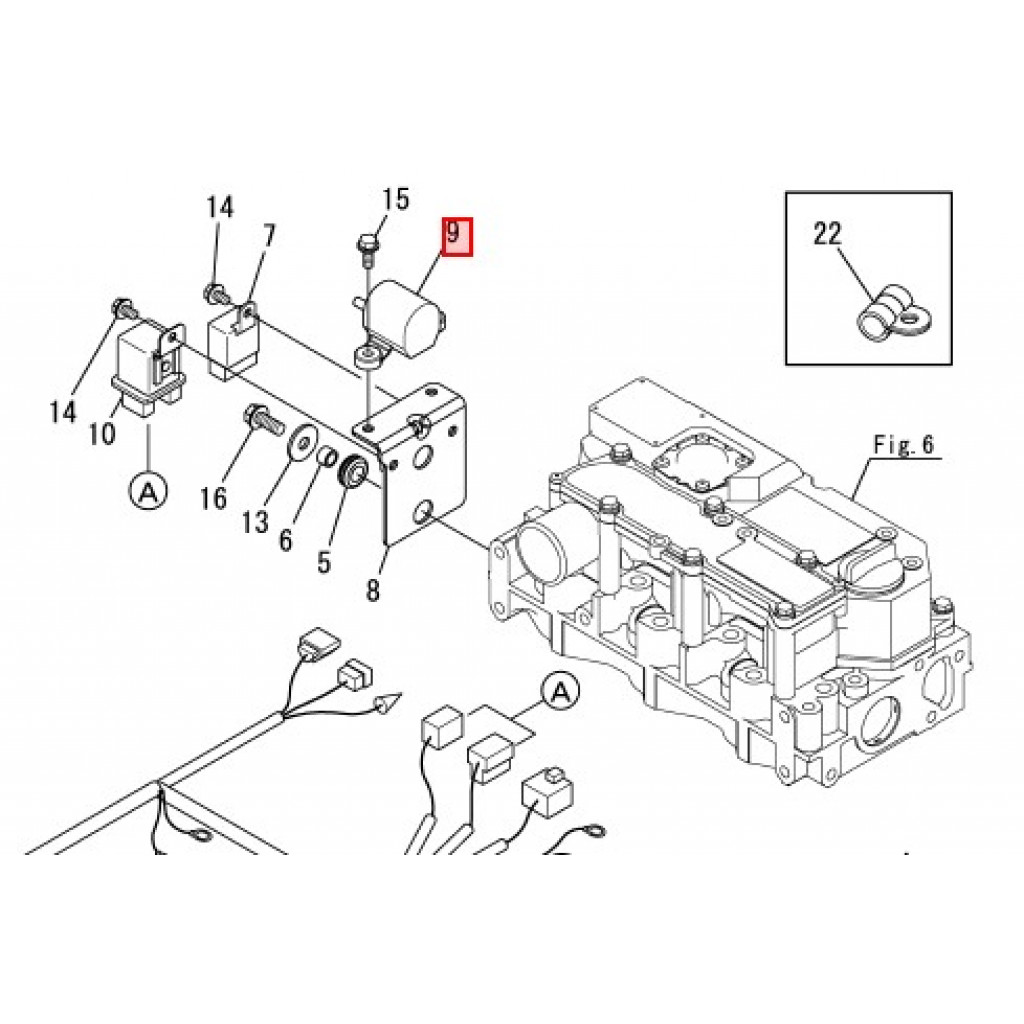 14
7
15
9
22
14
10
A
16
13
6
5
8
Fig. 6
A