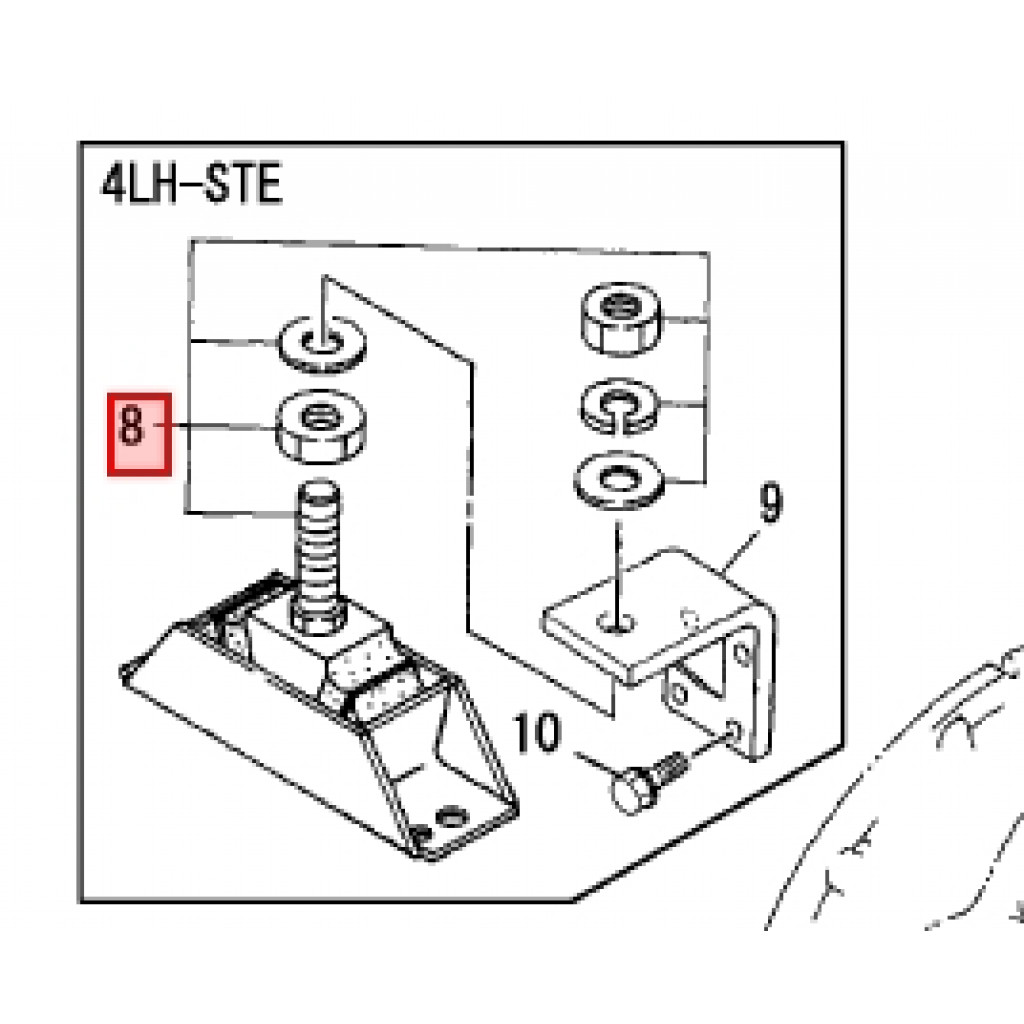 4LH-STE

8

9

10