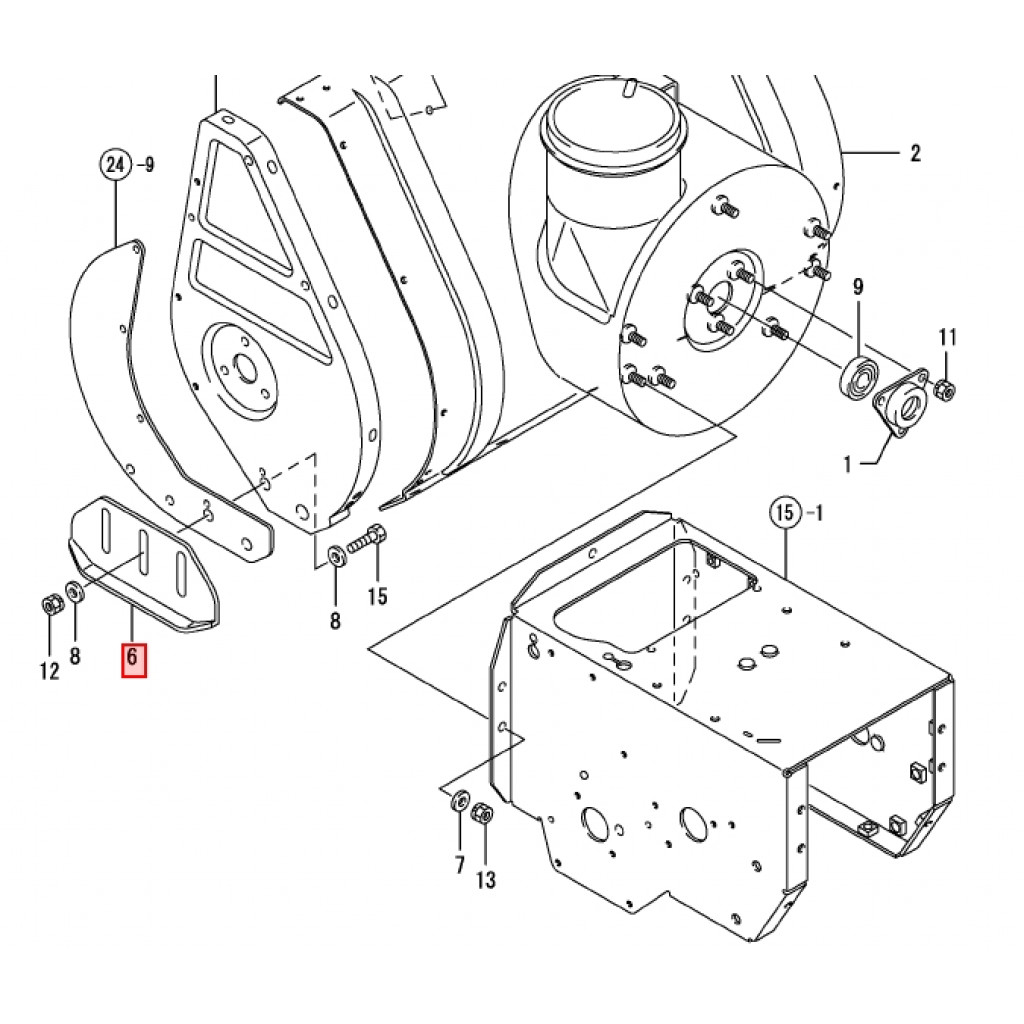 24 -9
2
9
11
1
15 -1
8
15
12
8
6
7
13