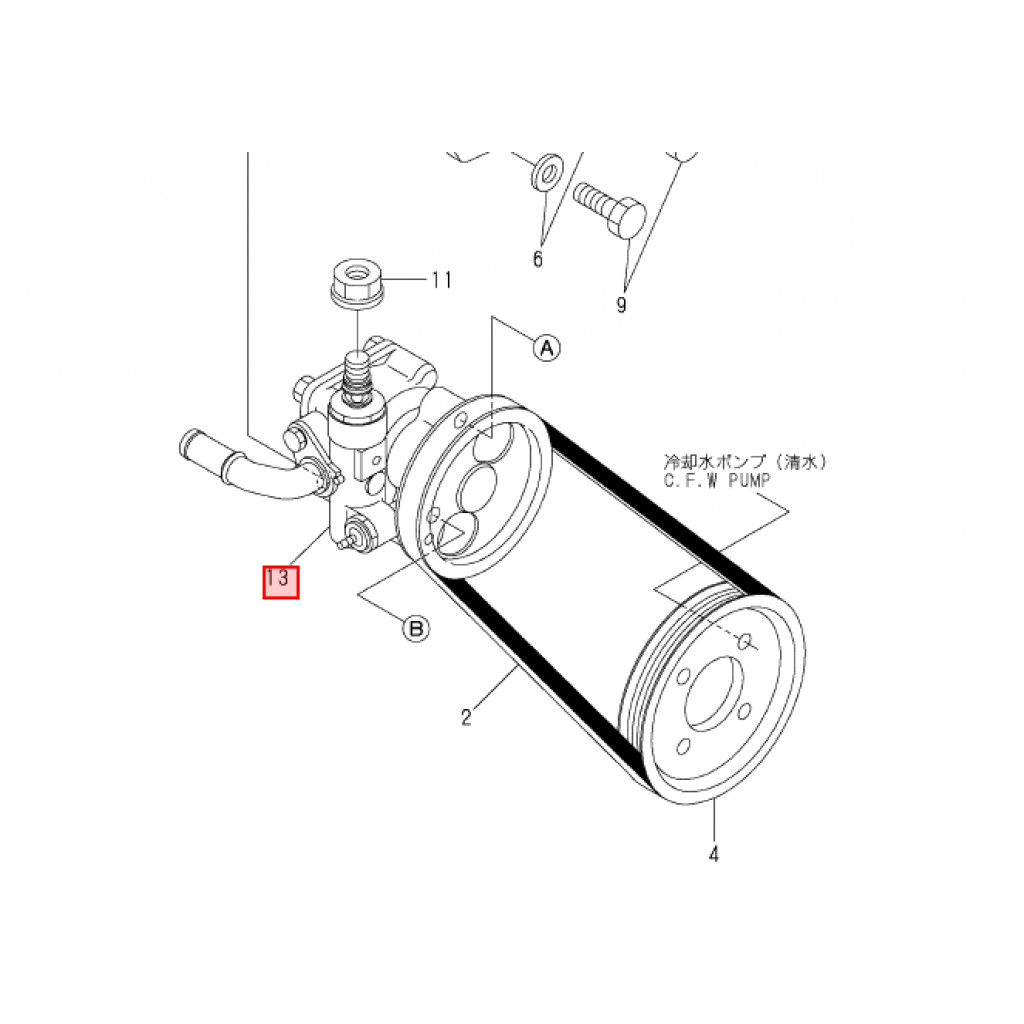 6
9
11
A
冷却水ポンプ（清水）
C.F.W PUMP
13
B
2
4