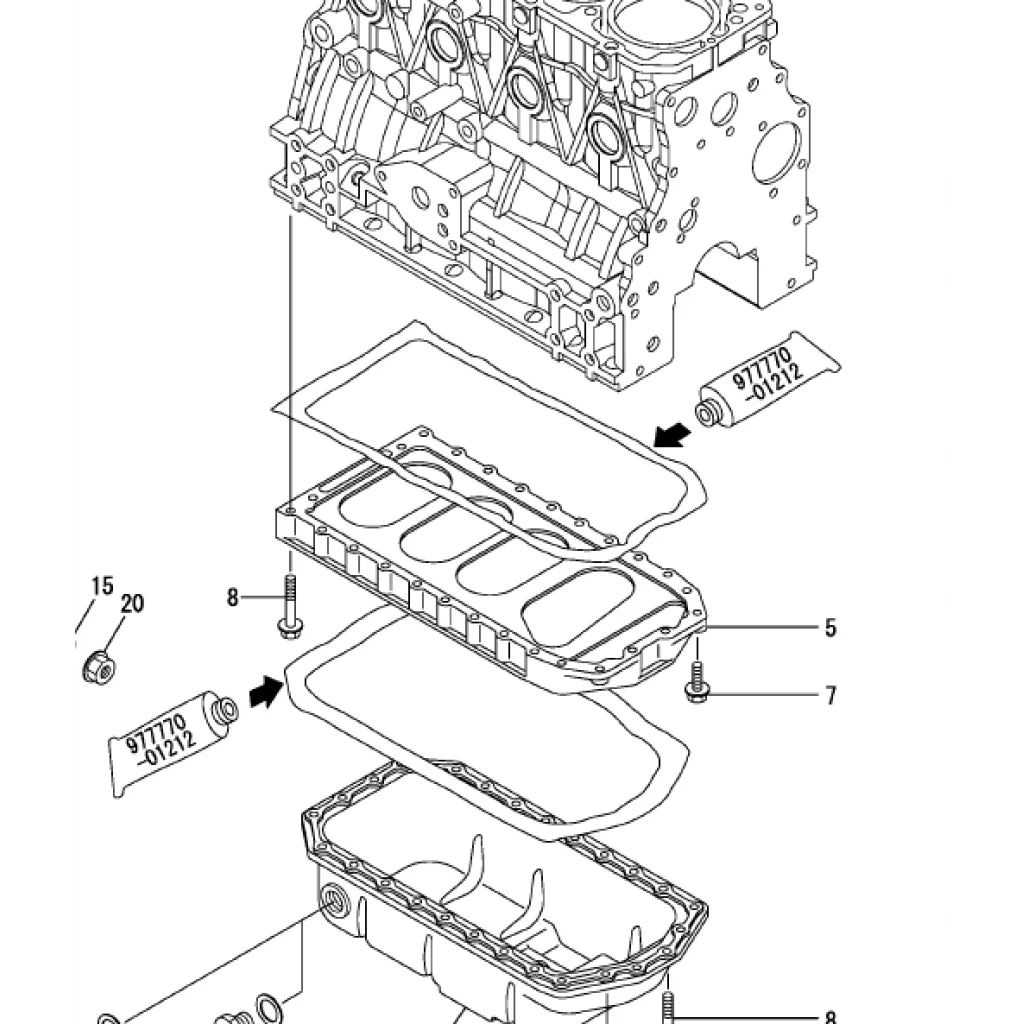 977770
-01212

15
20
8
5
7

977770
-01212

8