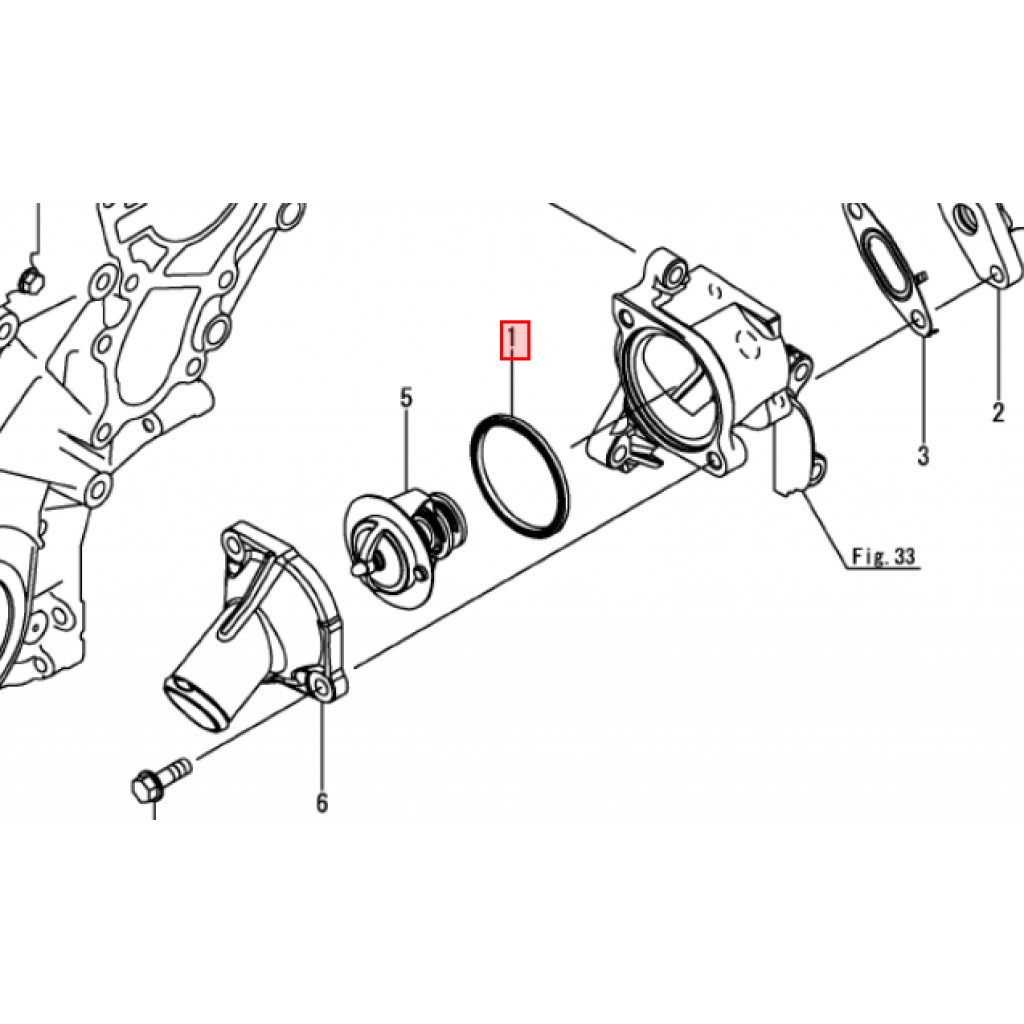 1
5
3
2
Fig. 33
6