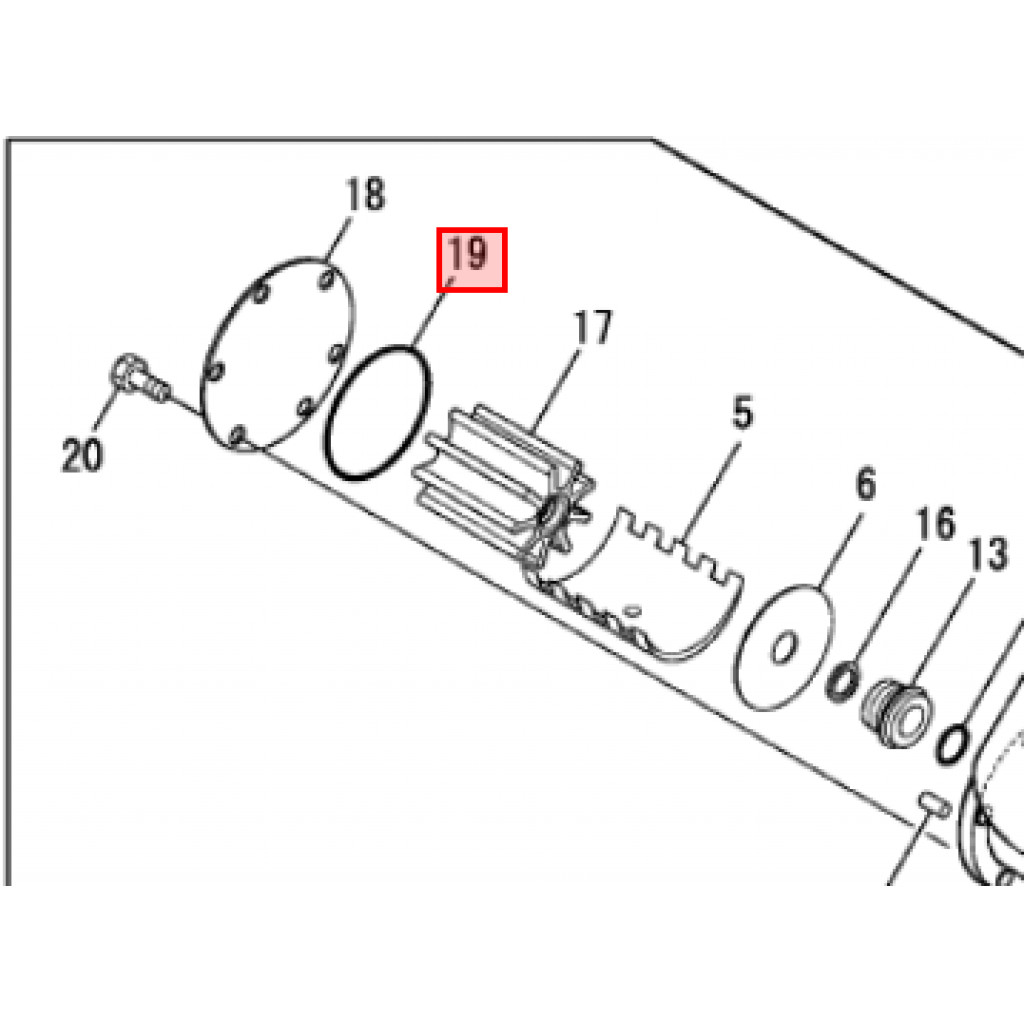 18

19

17

20

5

6

16

13