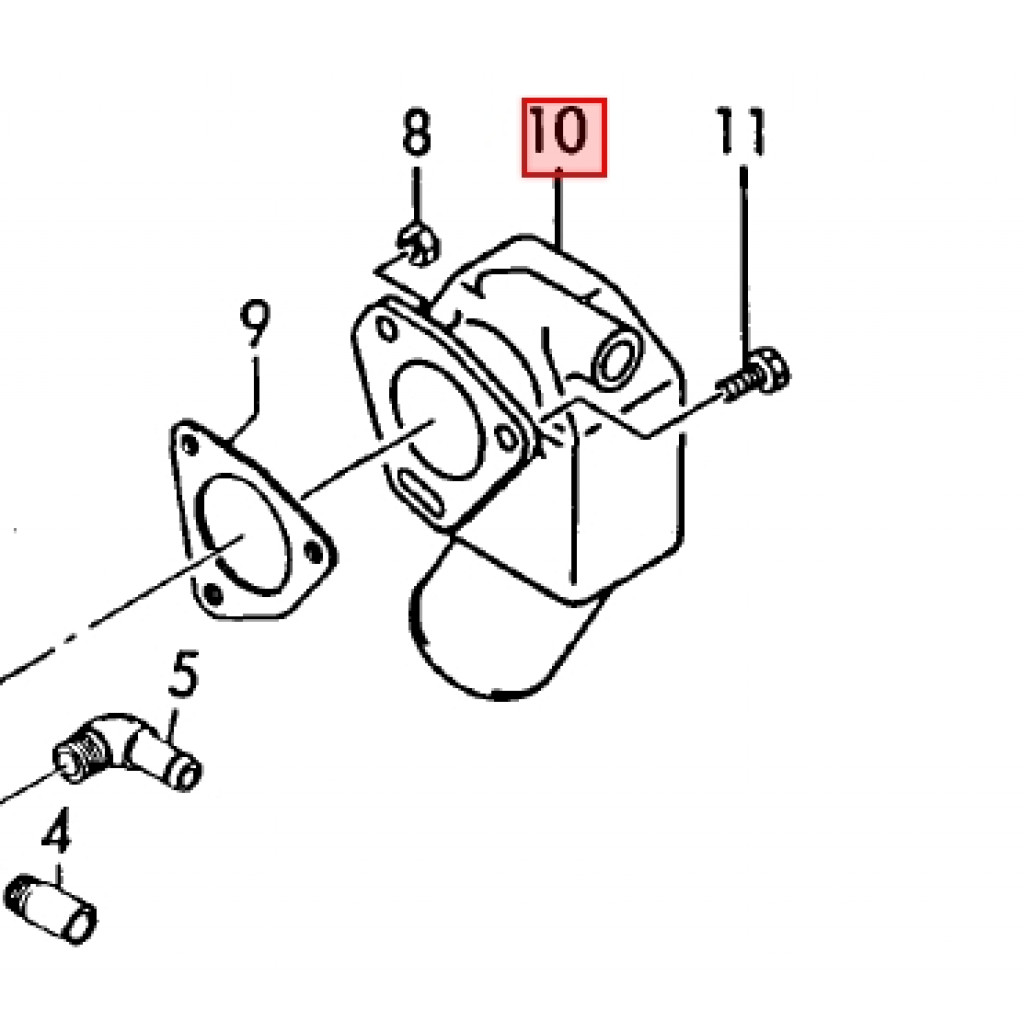 8
10
11
9
5
4