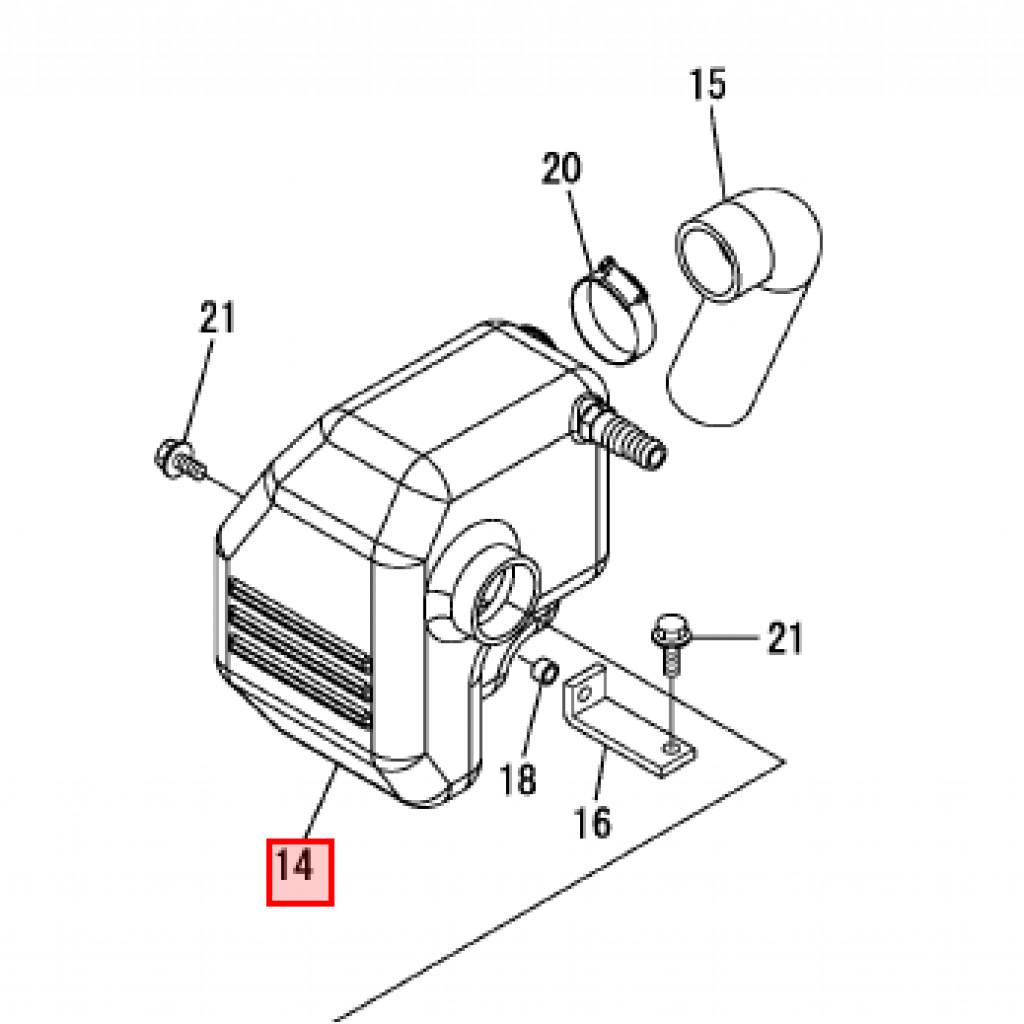 15
20
21
21
18
16
14