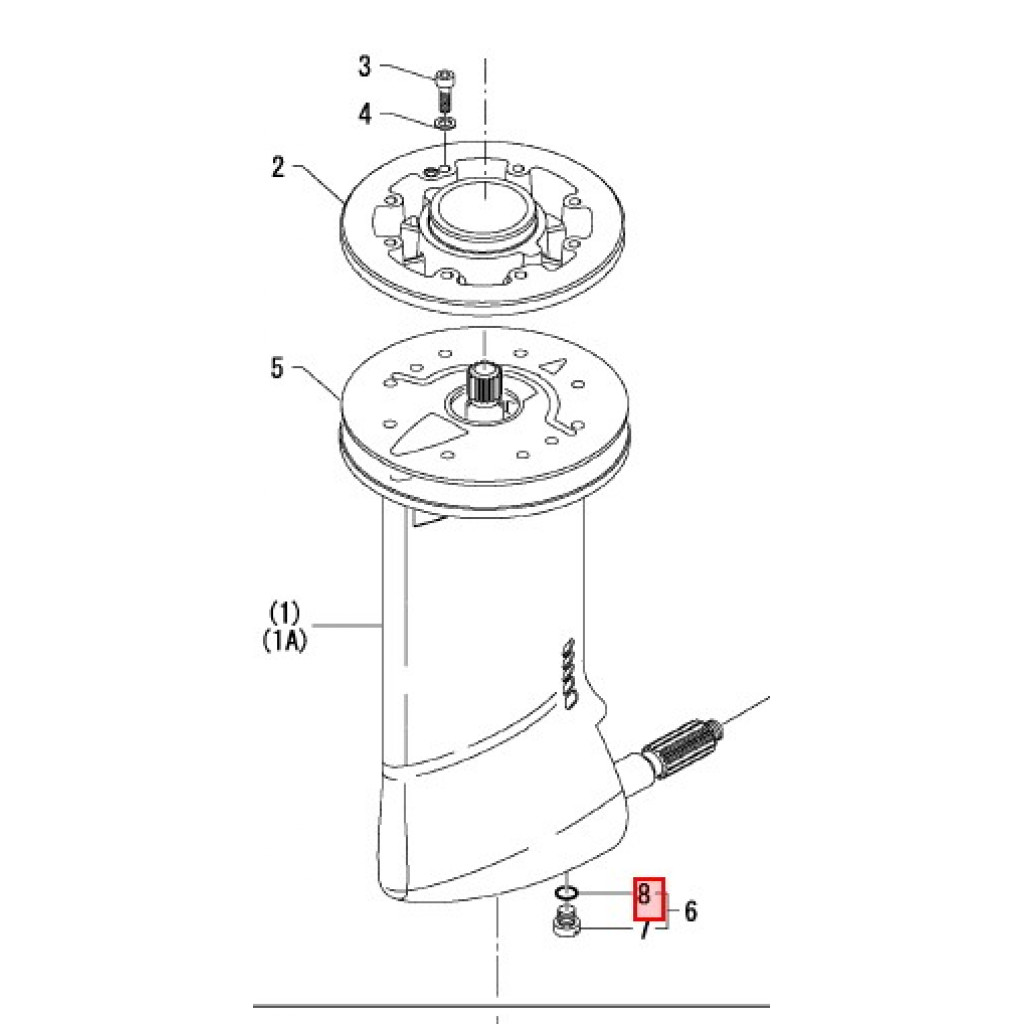 3
4
2
5
(1)
(1A)
8
6
7