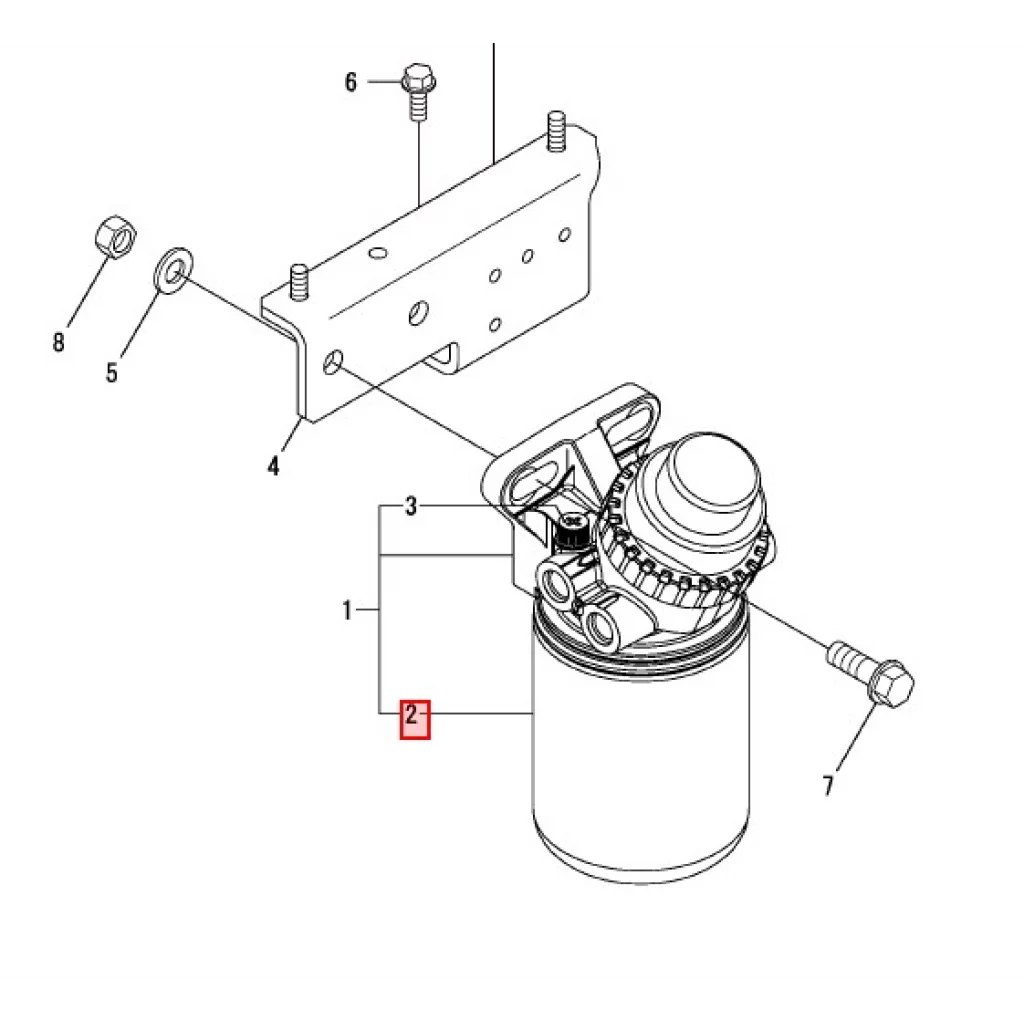 6
8
5
4
3
1
2
7