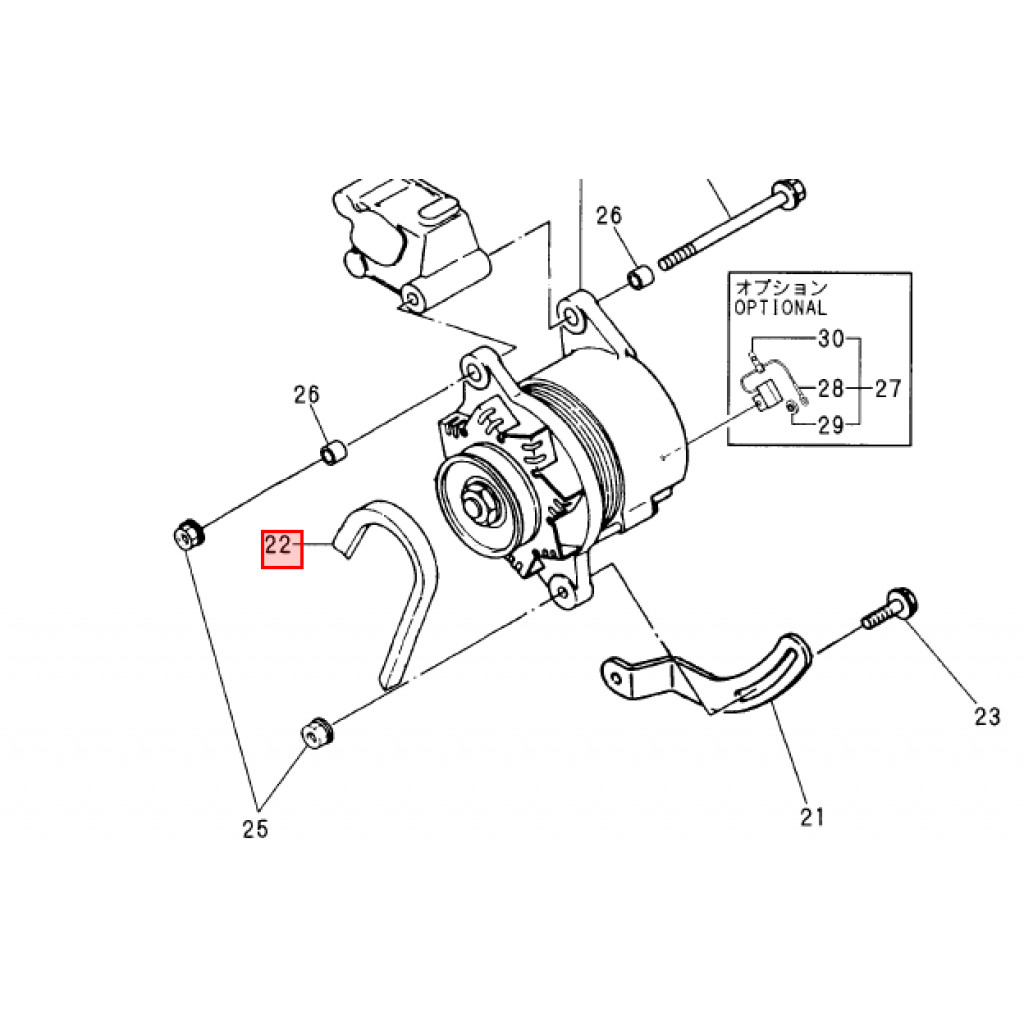 26
オプション
OPTIONAL
30
28
27
29
26
22
23
21
25