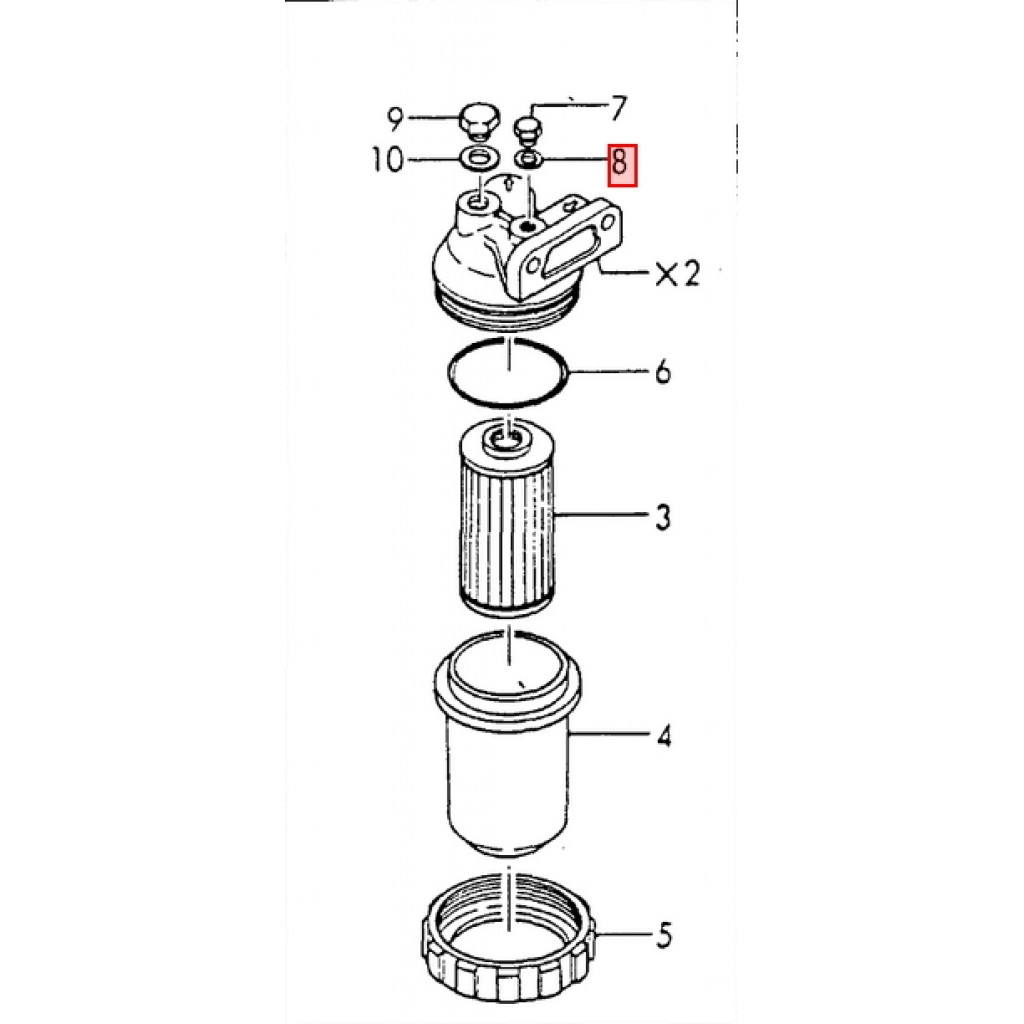 9
7
10
8
×2
6
3
4
5