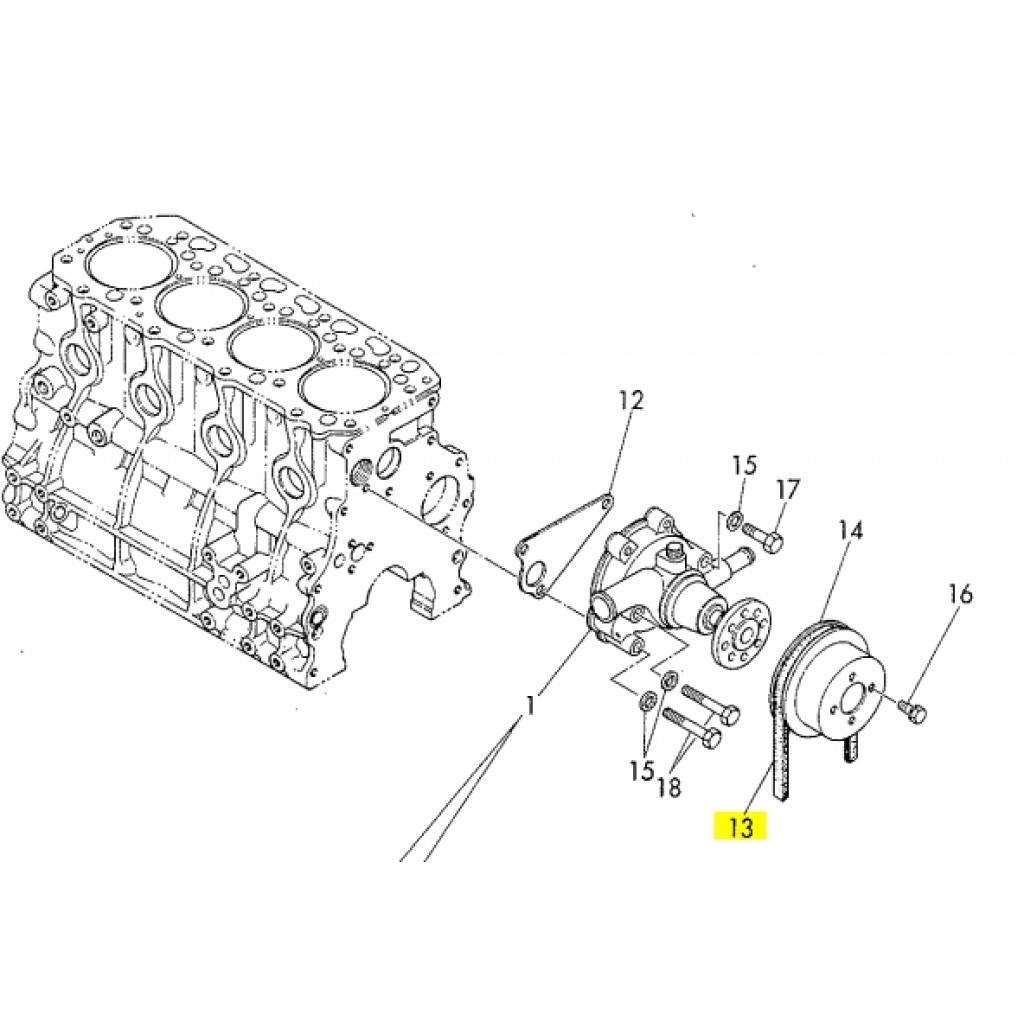 12
15
17
14
16
1
15
18
13