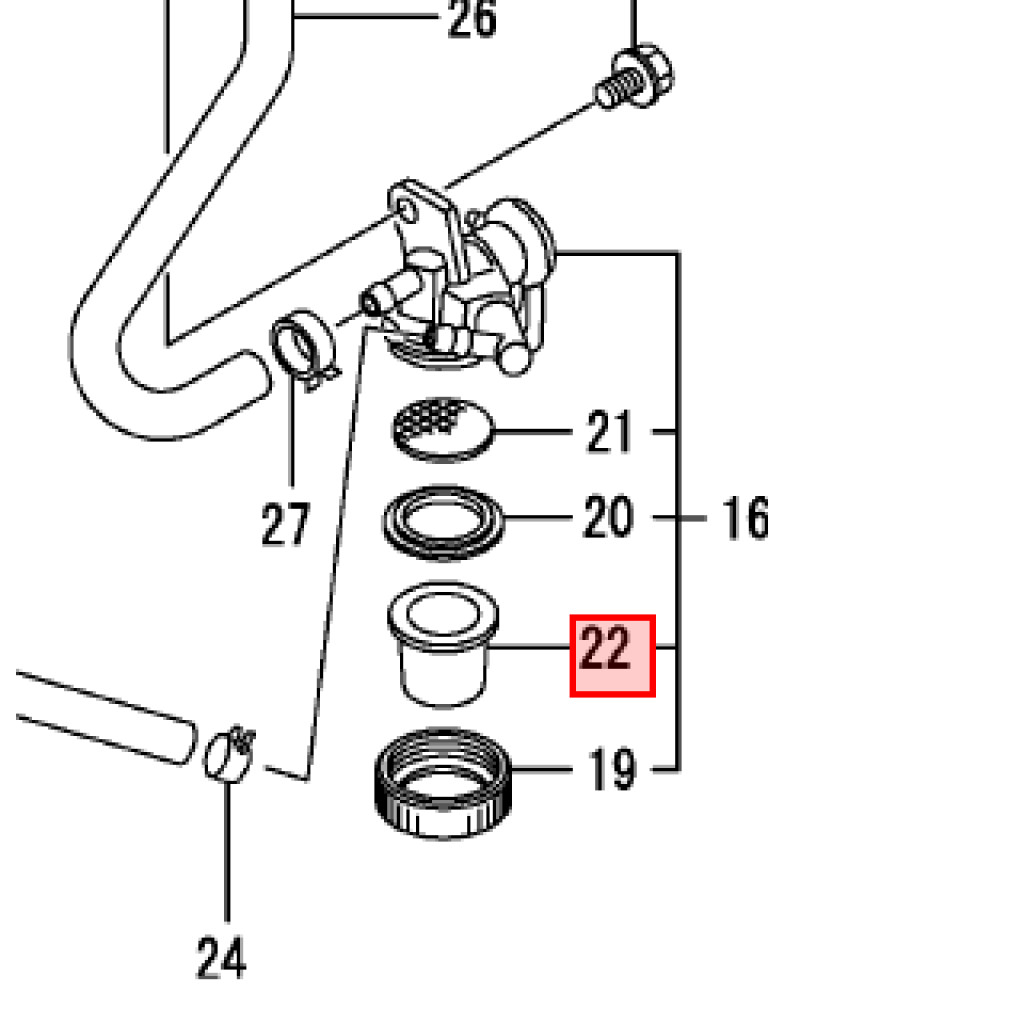 26

21

27

20

16

22

19

24