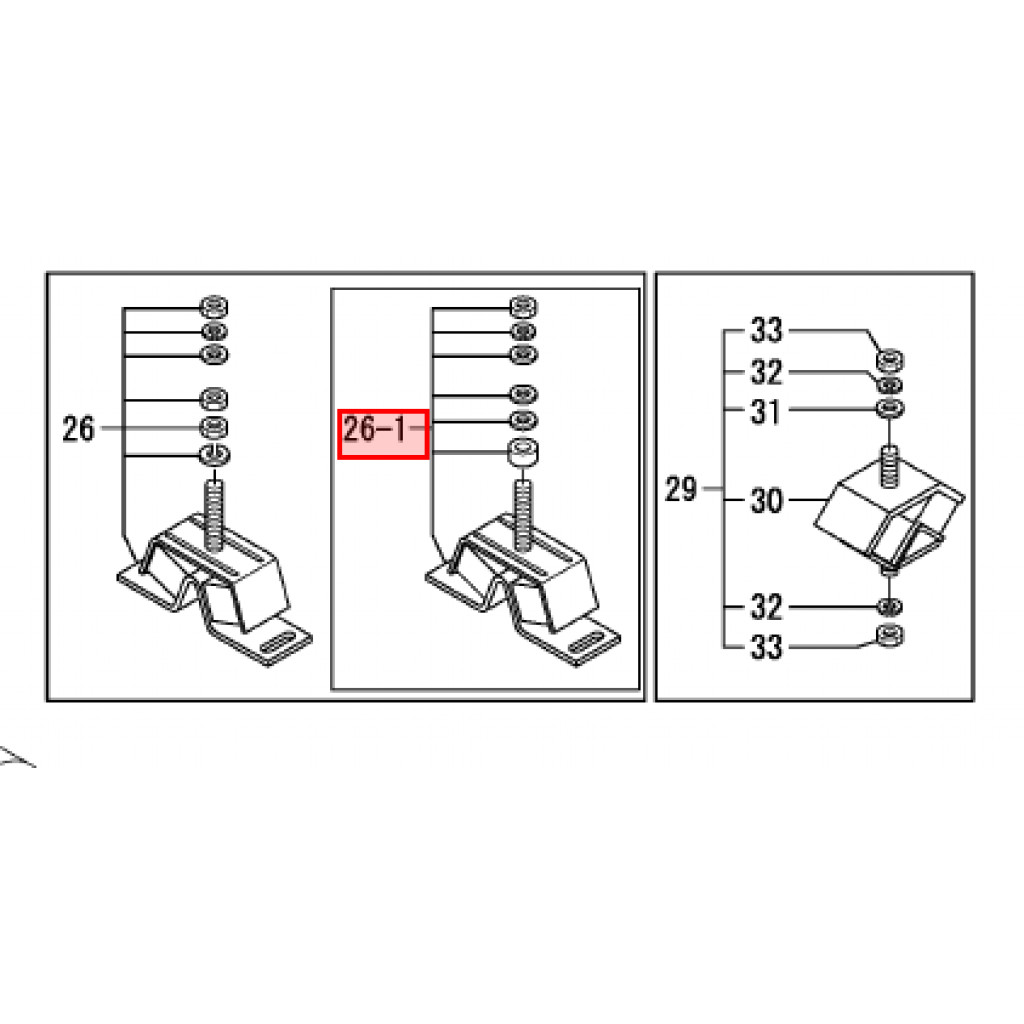 26

26-1

33
32
31
29
30
32
33