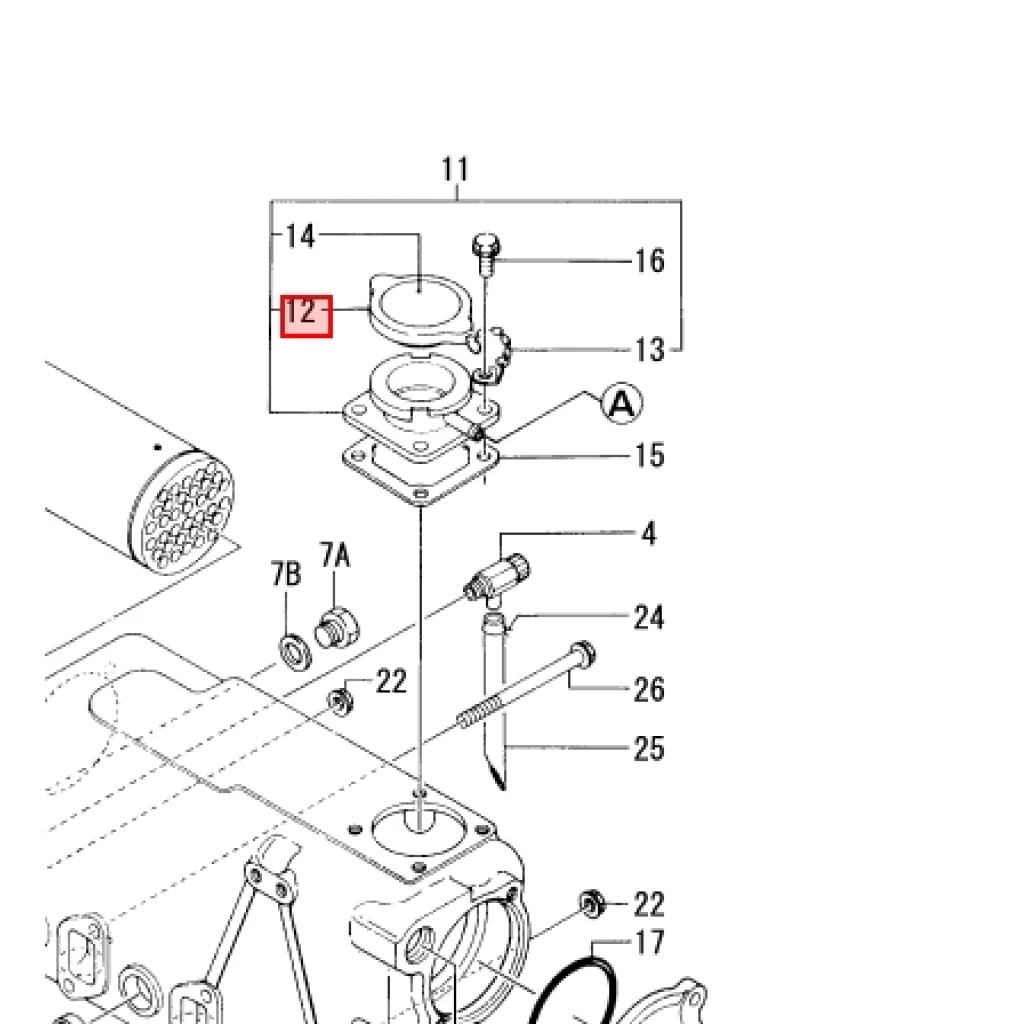 11
14
16
12
13
A
15
4
7B
7A
24
22
26
25
22
17