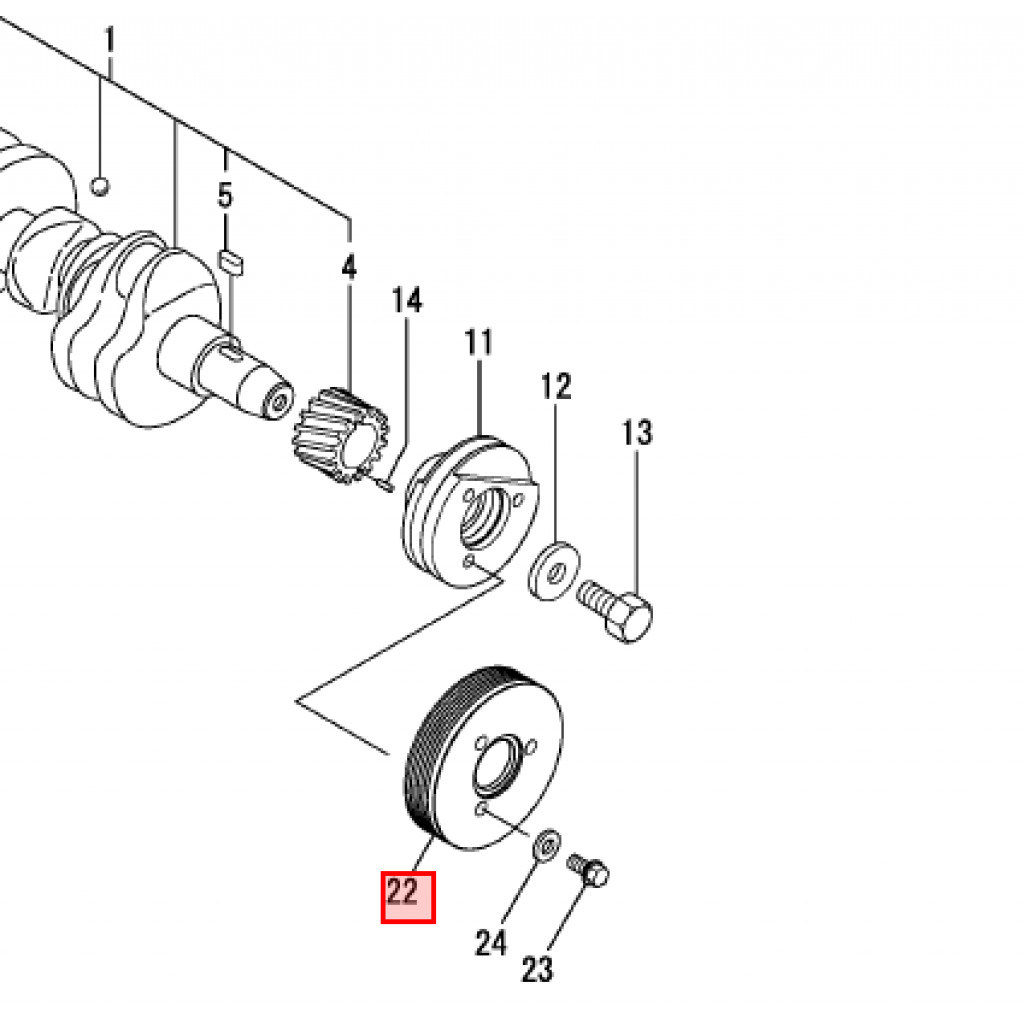 1
5
4
14
11
12
13
22
24
23