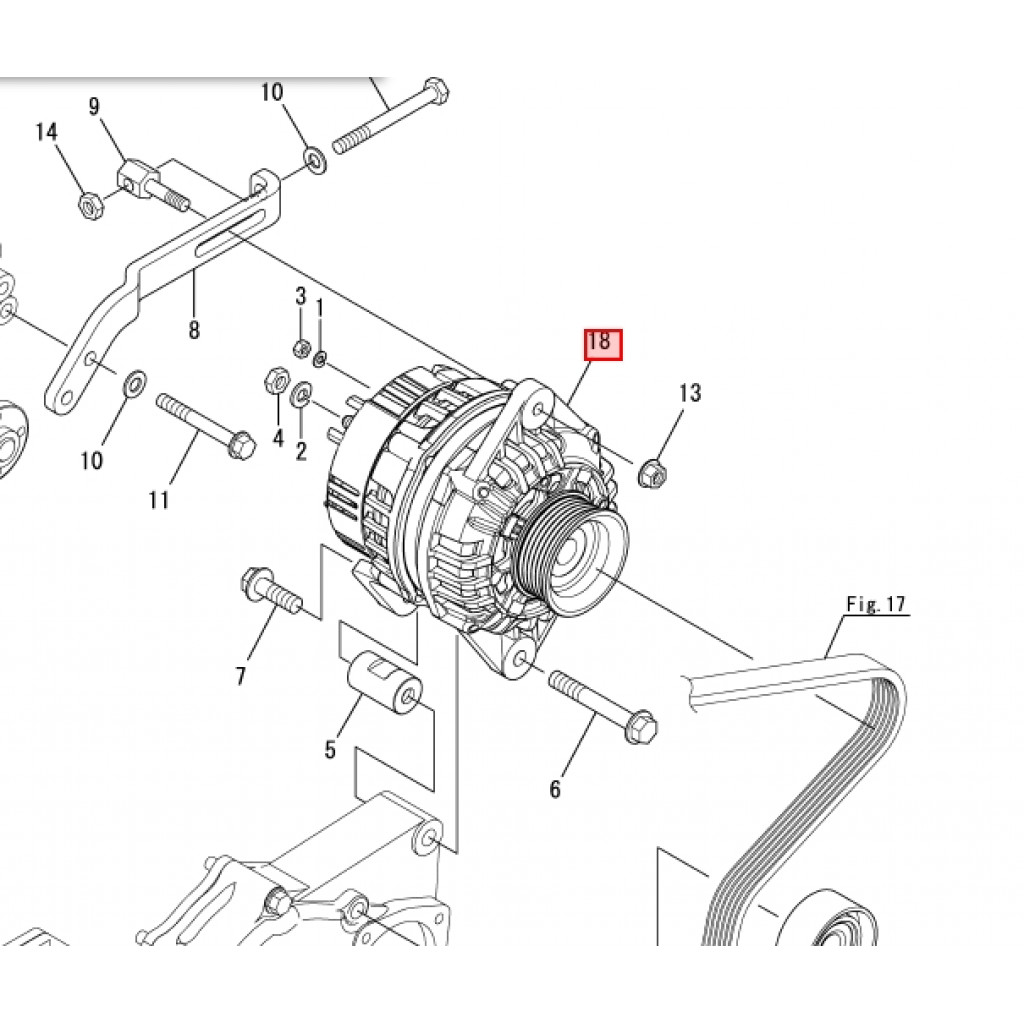 10
9
14
8
3
1
18
13
10
4
2
11
7
5
6
Fig. 17