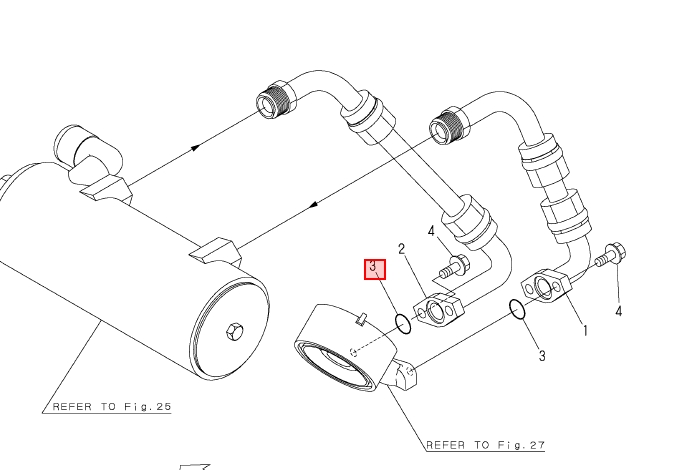 4
2
3
4
1
3
REFER TO Fig.25
REFER TO Fig.27