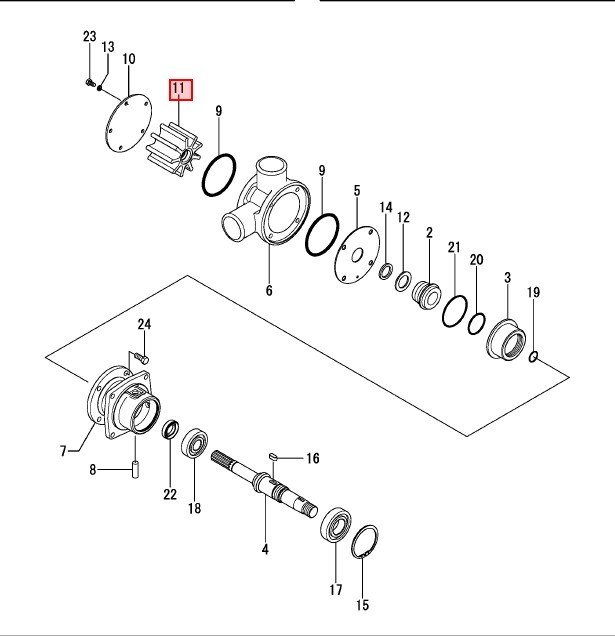 23
13
10
11
9
9
5
14
12
2
21
20
3
19
6
24
7
8
22
18
16
4
17
15