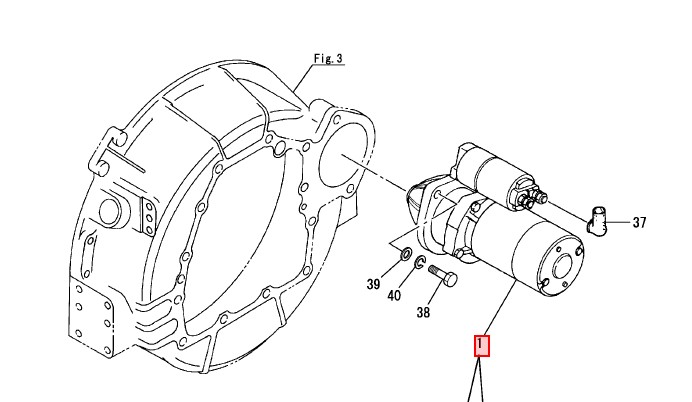 Fig. 3

37

39

40

38

1