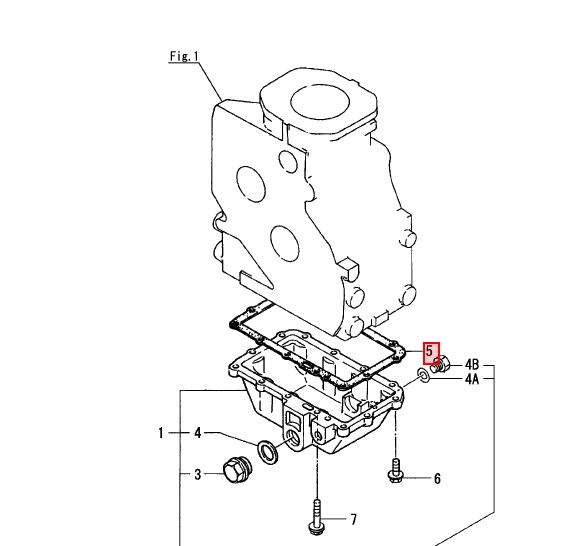 Fig. 1

5

4B

4A

1

4

3

6

7