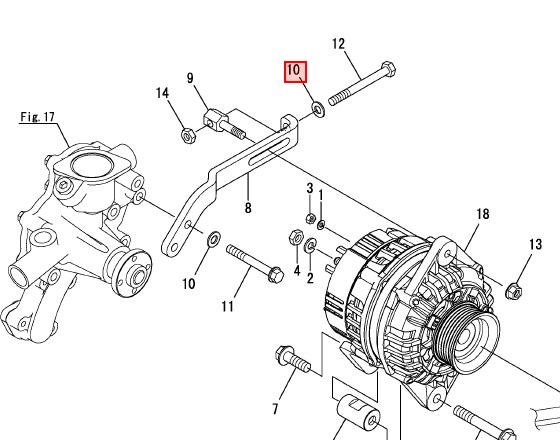 12
10
9
14
Fig. 17
8
3
1
18
13
4
2
10
11
7