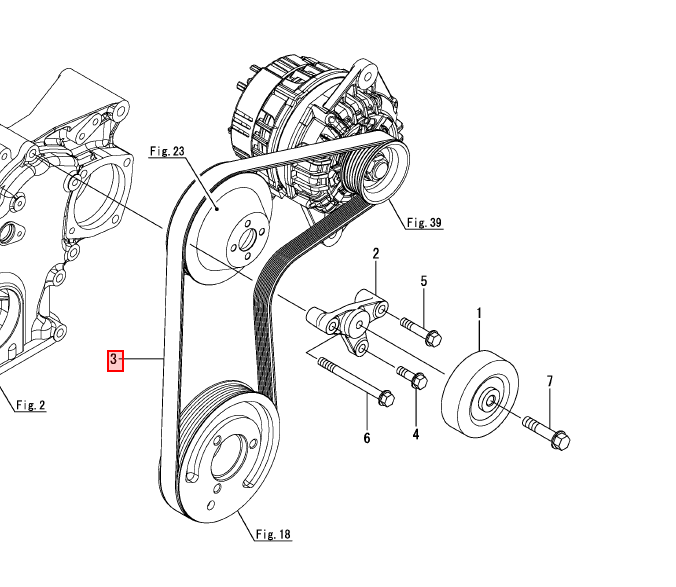 Fig. 23
Fig. 39
2
5
1
3
7
Fig. 2
6
4
Fig. 18