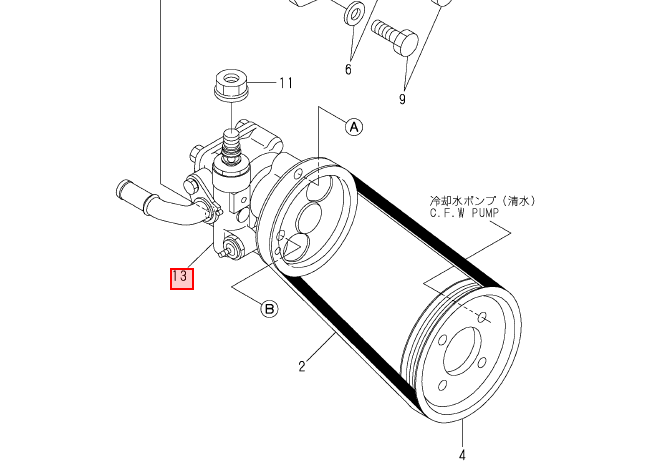 6

9

11

A

冷却水ポンプ（清水）
C.F.W PUMP

13

B

2

4