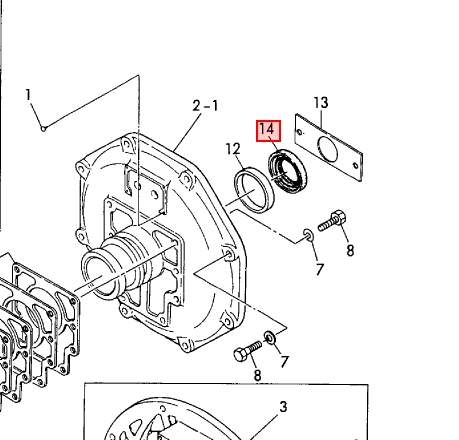 1
2-1
13
14
12
8
7
7
8
3