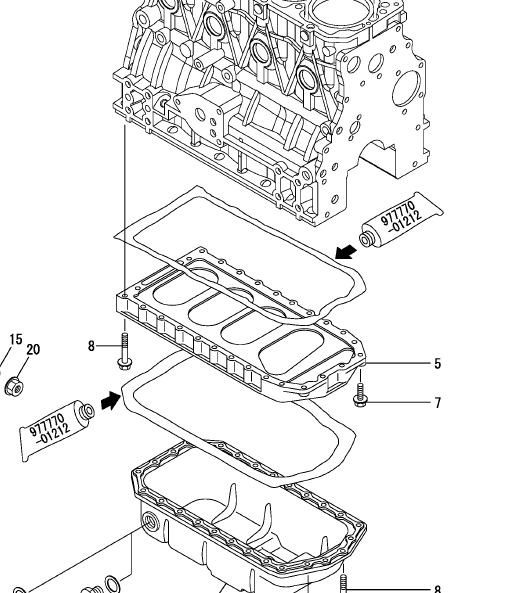 977770
-01212

15
20
8
5
7

977770
-01212

8