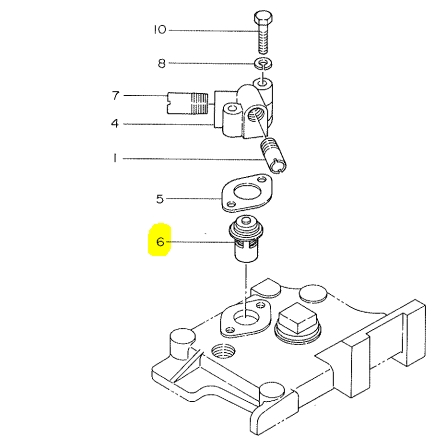 10
8
7
4
1
5
6