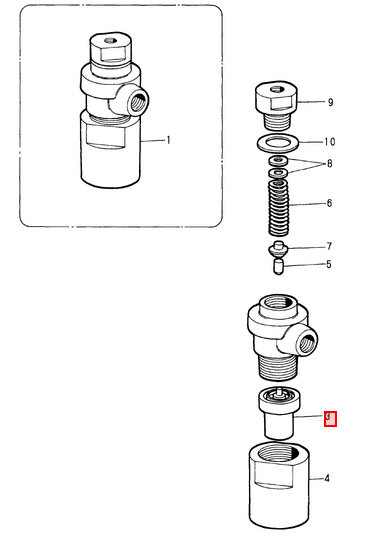 1
9
10
8
6
7
5
3
4