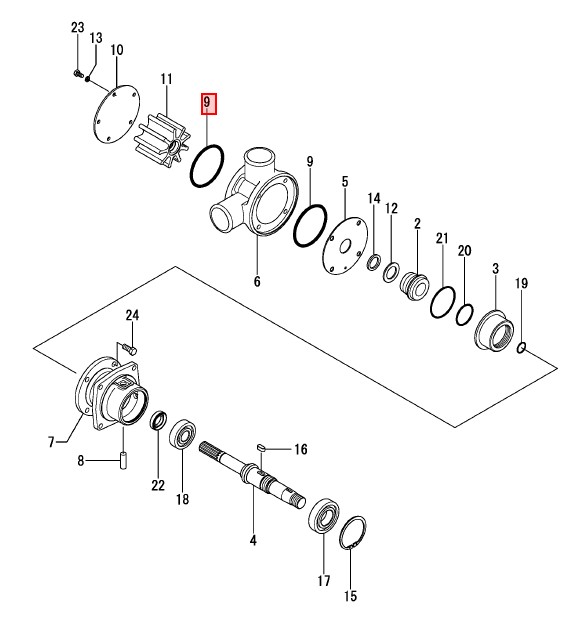 23
13
10
11
9
9
5
14
12
2
21
20
3
19
6
24
7
8
22
18
16
4
17
15