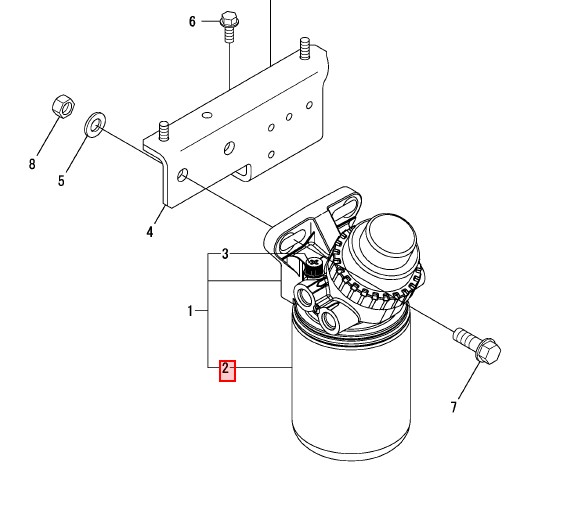 6
8
5
4
3
1
2
7