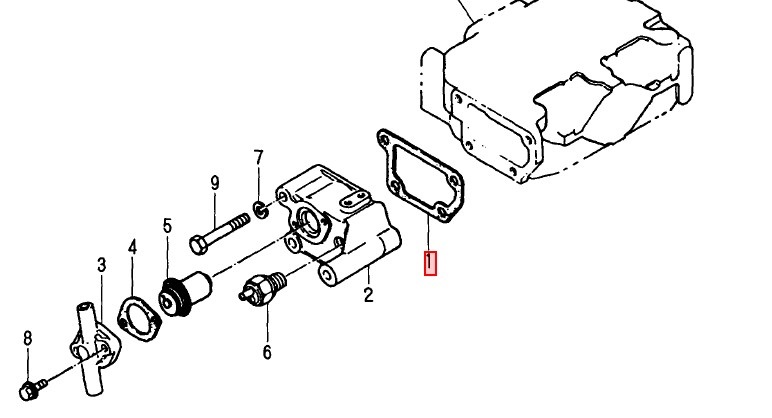 7
9
5
4
3
8
6
2
1