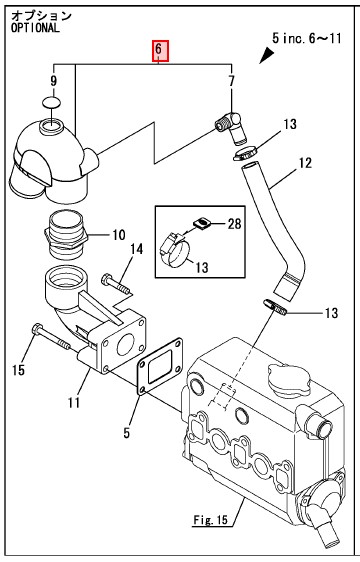 オプション
OPTIONAL

5 inc. 6～11

6
9
7
13
12
28
13
10
14
13
15
11
5
Fig. 15