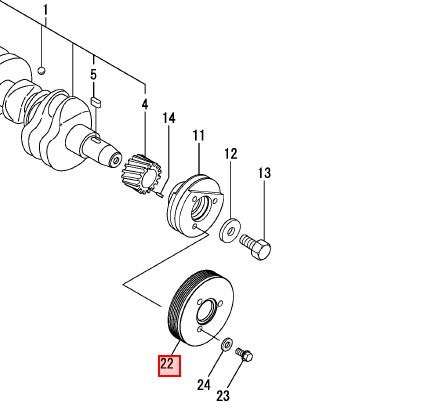 1
5
4
14
11
12
13
22
24
23