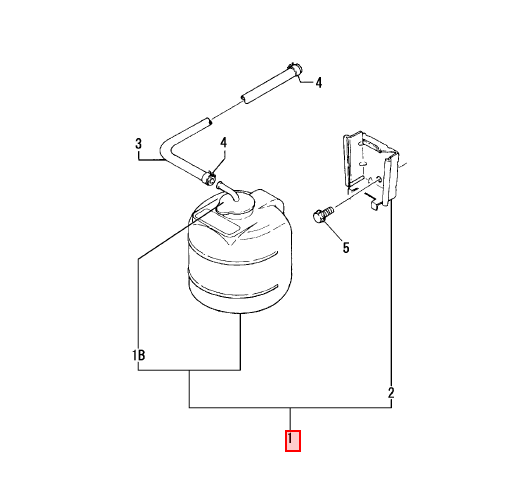 4
3
4
5
1B
2
1