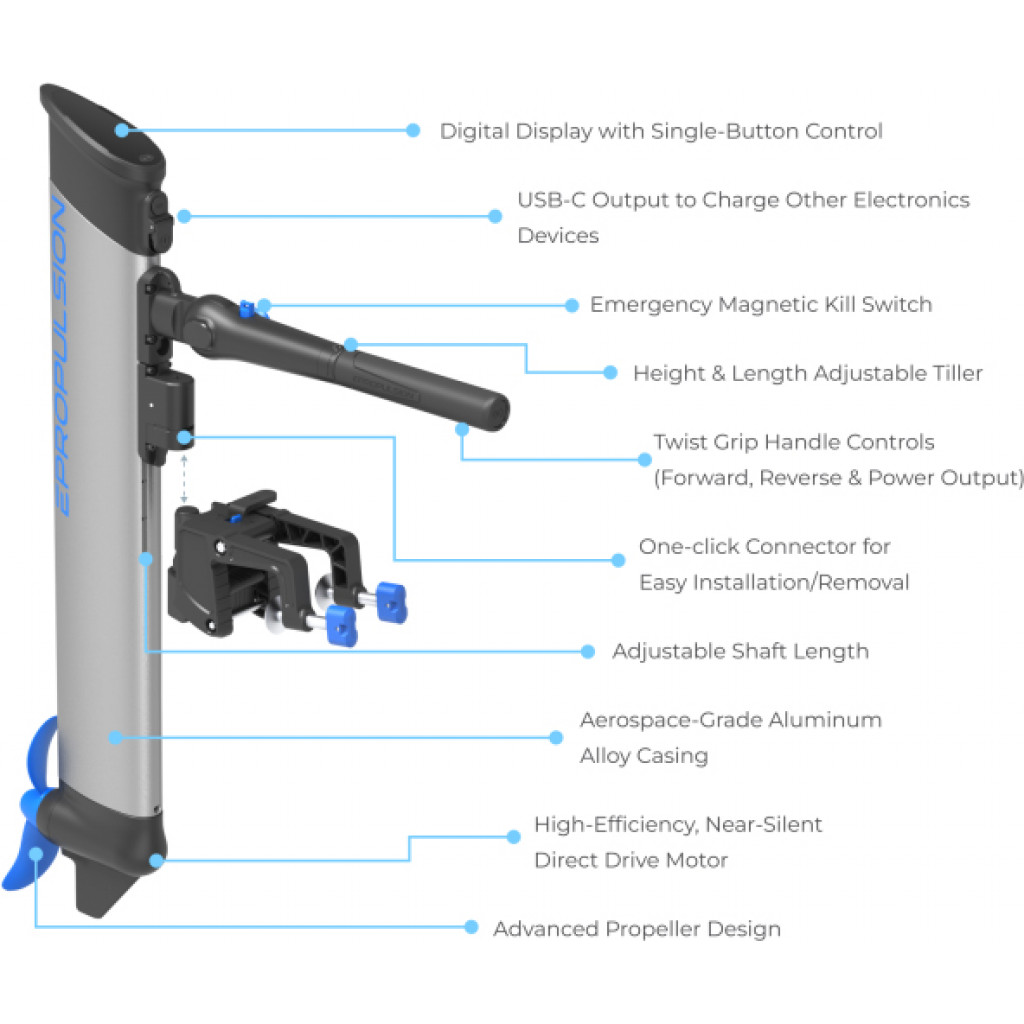 EPROPULSION

Digital Display with Single-Button Control

USB-C Output to Charge Other Electronics Devices

Emergency Magnetic Kill Switch

Height & Length Adjustable Tiller

Twist Grip Handle Controls (Forward, Reverse & Power Output)

One-click Connector for Easy Installation/Removal

Adjustable Shaft Length

Aerospace-Grade Aluminum Alloy Casing

High-Efficiency, Near-Silent Direct Drive Motor

Advanced Propeller Design