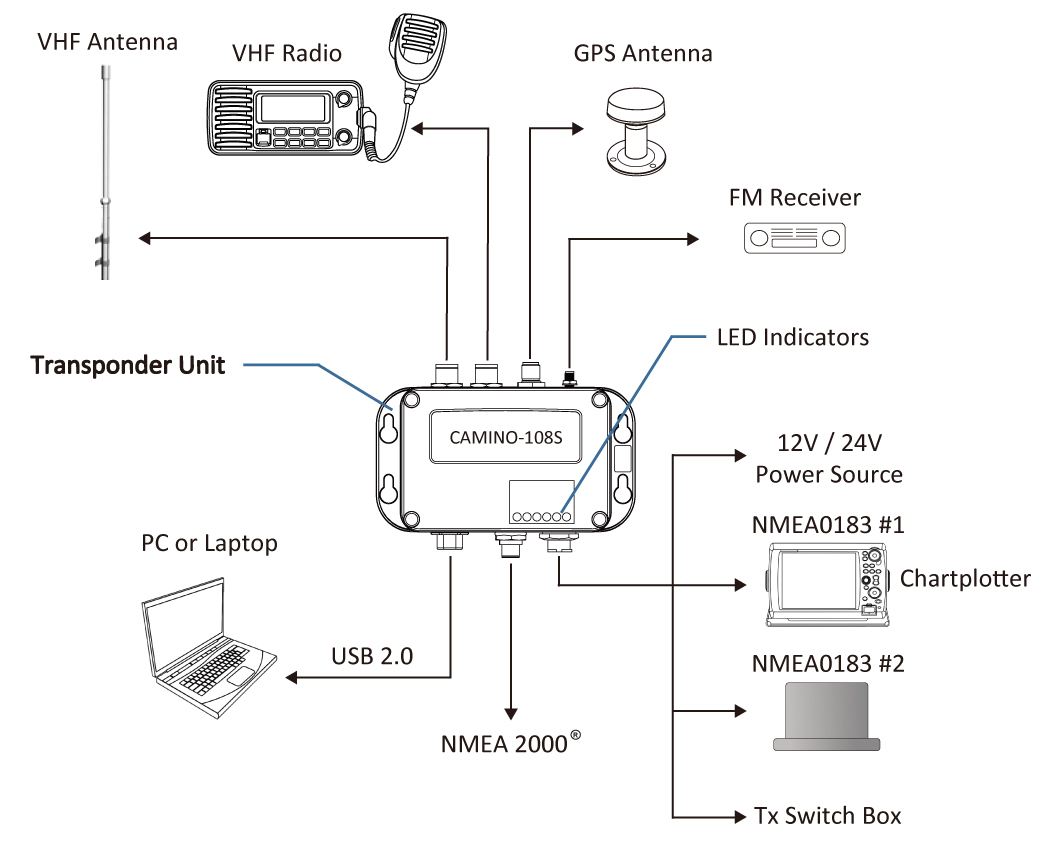 VHF Antenna

VHF Radio

GPS Antenna

FM Receiver

LED Indicators

Transponder Unit

CAMINO-108S

12V / 24V
Power Source

NMEA0183 #1

Chartplotter

PC or Laptop

USB 2.0

NMEA0183 #2

NMEA 2000®

Tx Switch Box